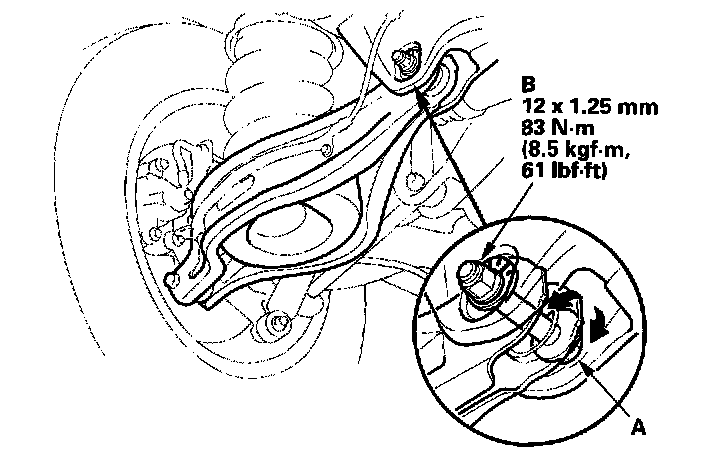 B
12 x 1.25 mm
83 N·m
(8.5 kgf·m,
61 lbf·ft)

A