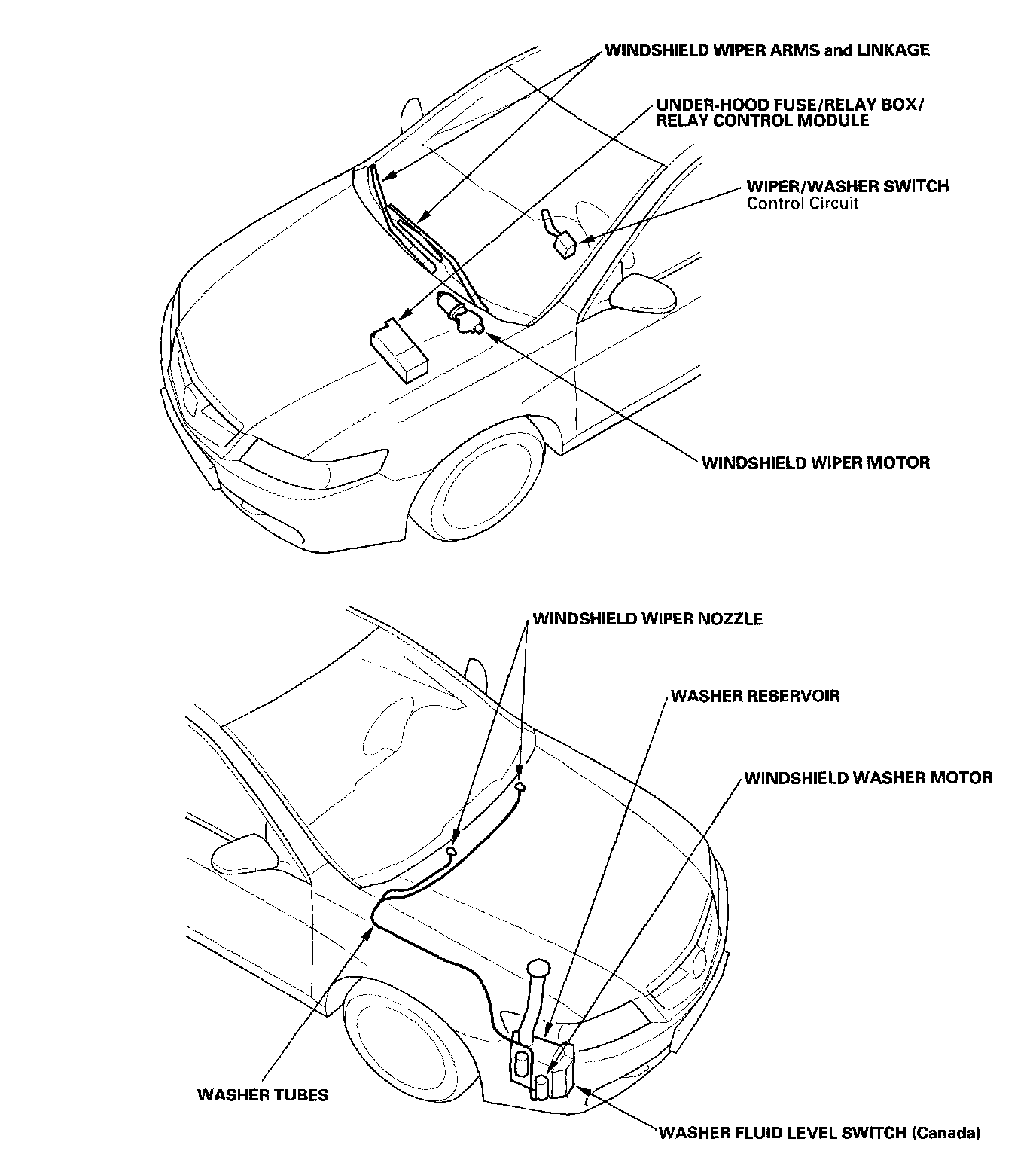 WINDSHIELD WIPER ARMS and LINKAGE

UNDER-HOOD FUSE/RELAY BOX/ RELAY CONTROL MODULE

WIPER/WASHER SWITCH
Control Circuit

WINDSHIELD WIPER MOTOR

WINDSHIELD WIPER NOZZLE

WASHER RESERVOIR

WINDSHIELD WASHER MOTOR

WASHER TUBES

WASHER FLUID LEVEL SWITCH (Canada)