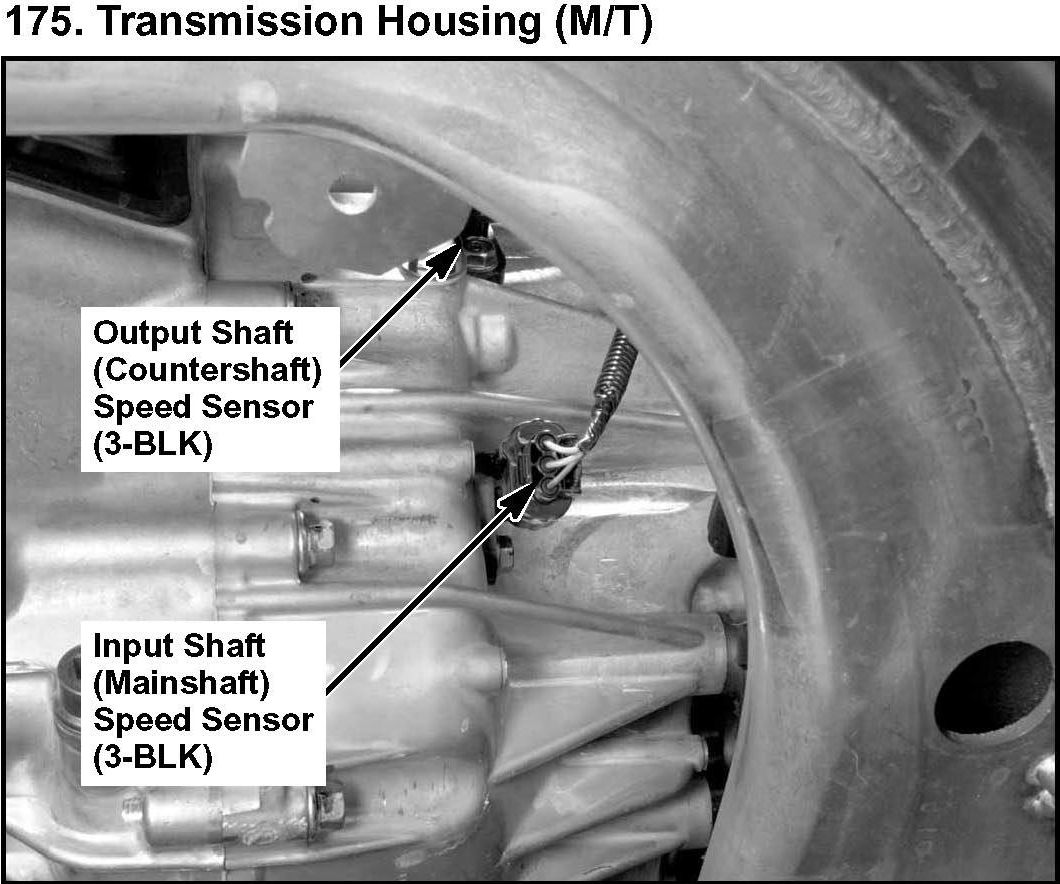 175. Transmission Housing (M/T)

Output Shaft (Countershaft) Speed Sensor (3-BLK)

Input Shaft (Mainshaft) Speed Sensor (3-BLK)