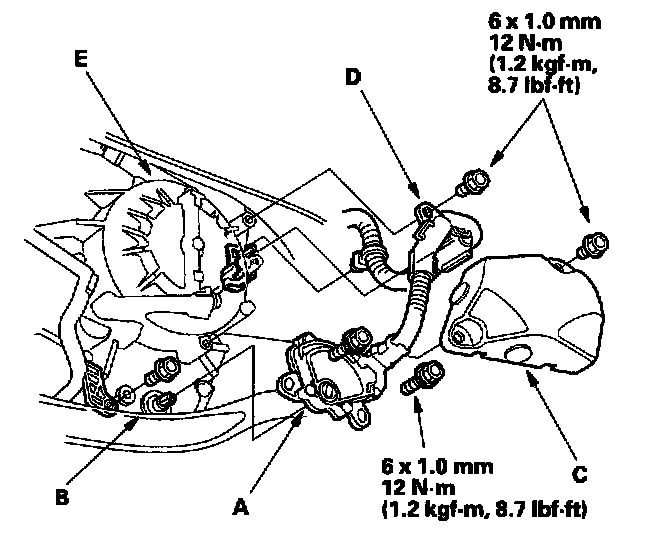 6 x 1.0 mm
12 N·m
(1.2 kgf·m,
8.7 lbf·ft)

E

D

B

A

6 x 1.0 mm
12 N·m
(1.2 kgf·m, 8.7 lbf·ft)

C