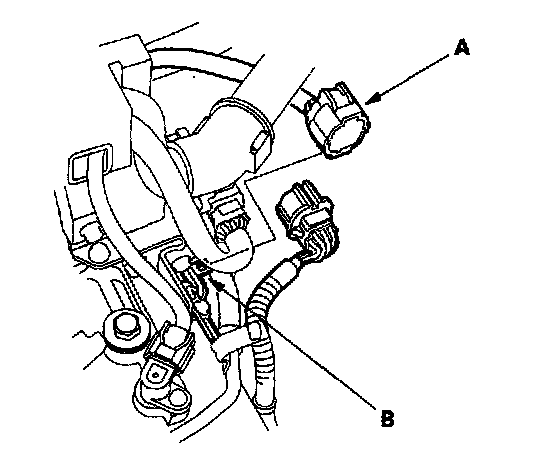 A

B