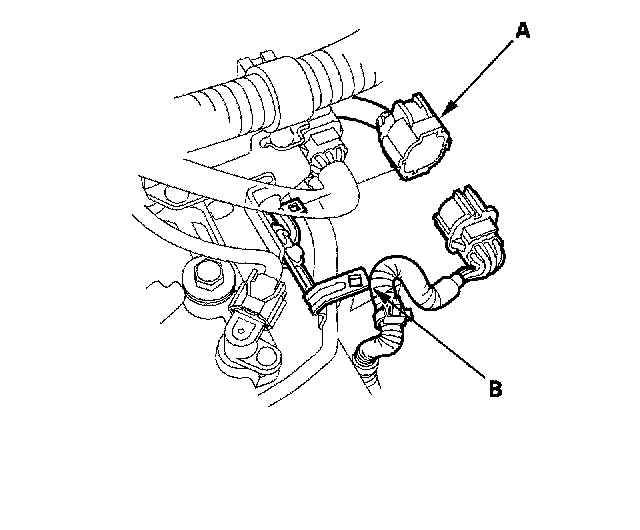 A

B