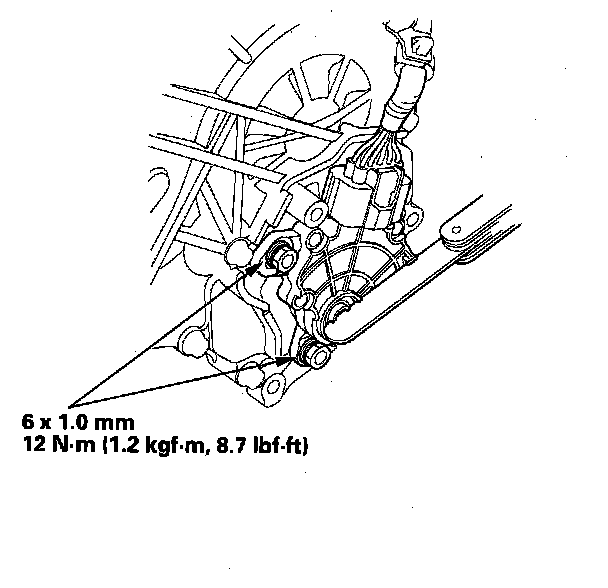 6 x 1.0 mm
12 N·m (1.2 kgf·m, 8.7 lbf·ft)