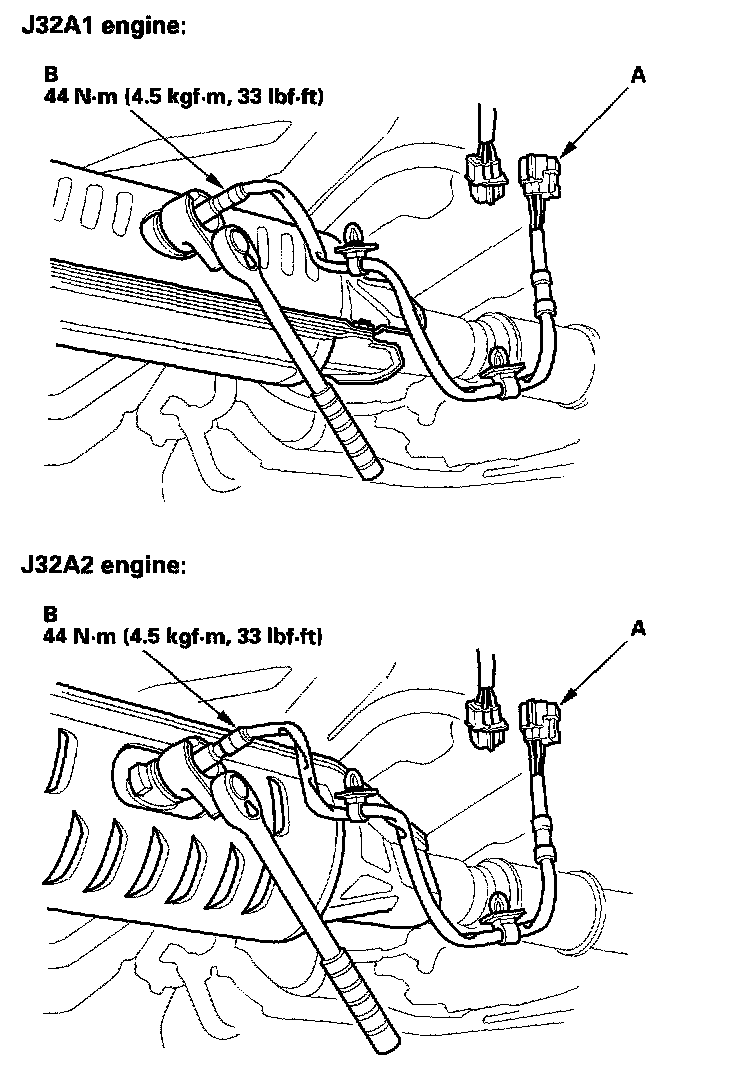 J32A1 engine:

B
44 N·m (4.5 kgf·m, 33 lbf·ft)

A

J32A2 engine:

B
44 N·m (4.5 kgf·m, 33 lbf·ft)

A