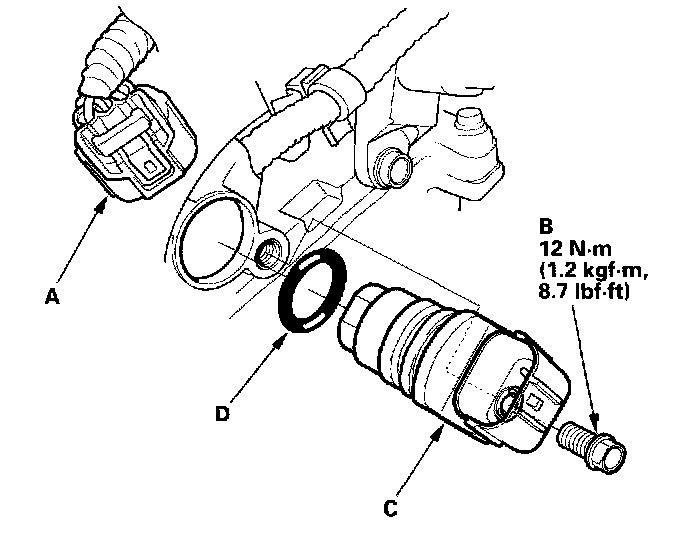 A

B
12 N·m
(1.2 kgf·m,
8.7 lbf·ft)

D

C