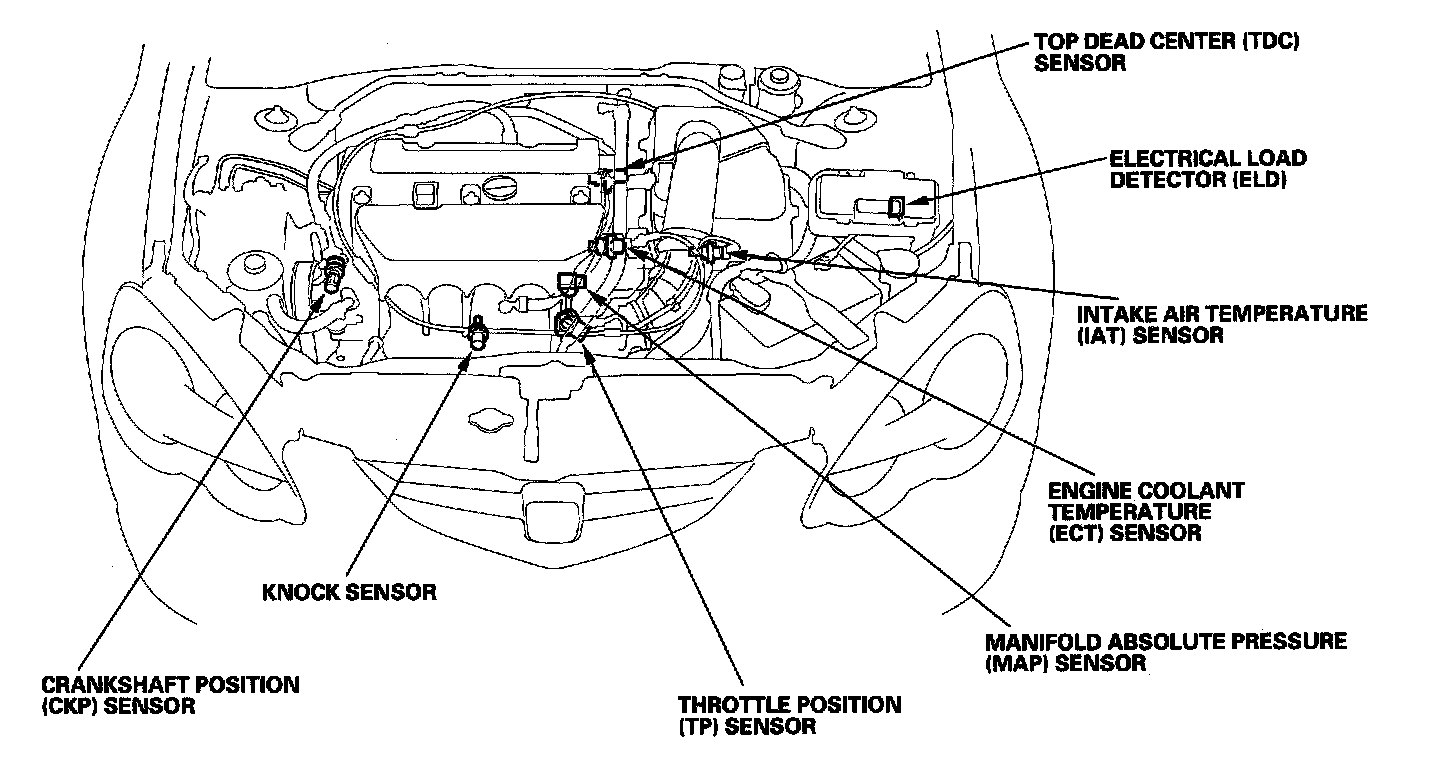 TOP DEAD CENTER (TDC) SENSOR

ELECTRICAL LOAD DETECTOR (ELD)

INTAKE AIR TEMPERATURE (IAT) SENSOR

ENGINE COOLANT TEMPERATURE (ECT) SENSOR

KNOCK SENSOR

MANIFOLD ABSOLUTE PRESSURE (MAP) SENSOR

CRANKSHAFT POSITION (CKP) SENSOR

THROTTLE POSITION (TP) SENSOR