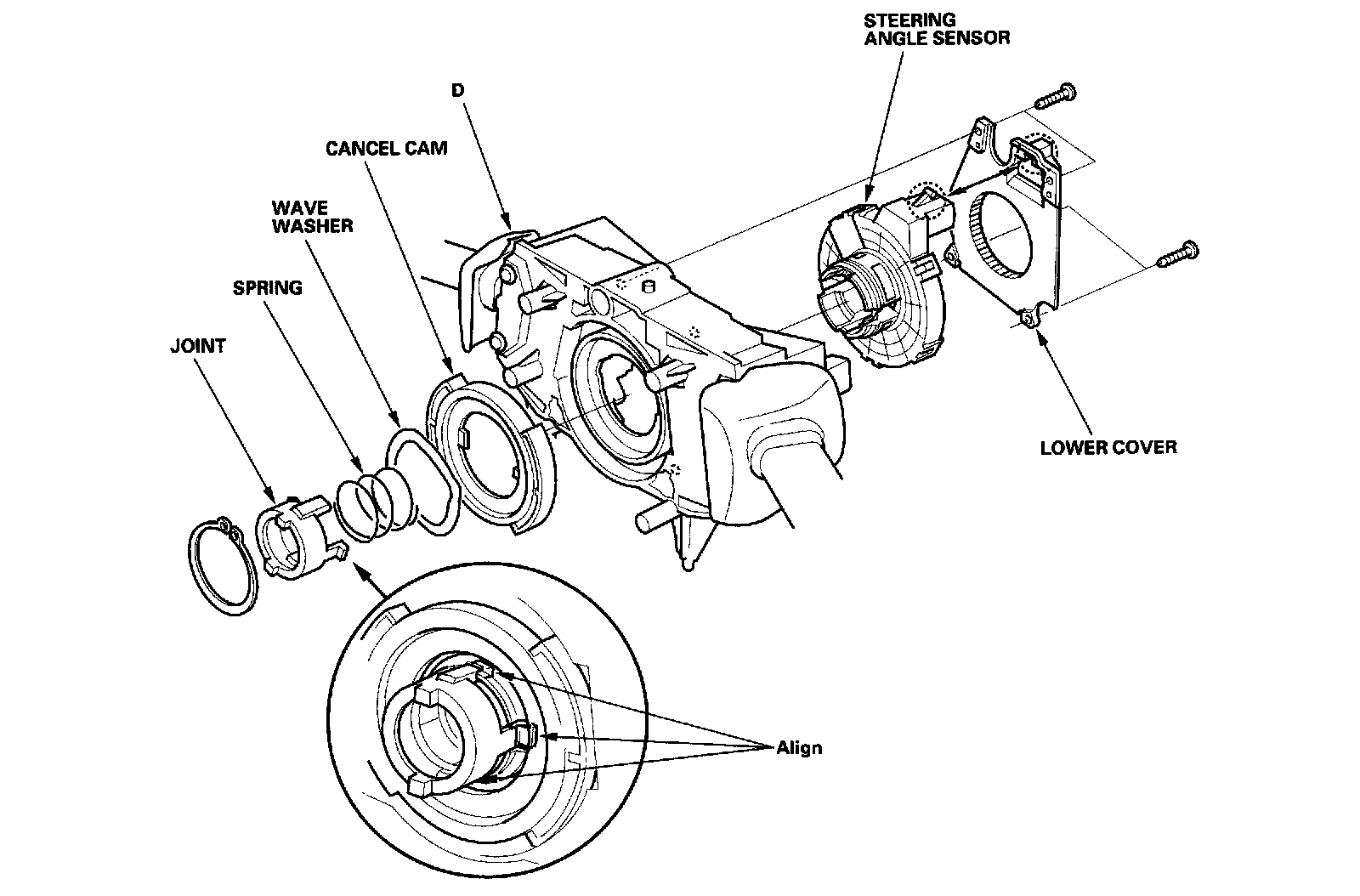 STEERING ANGLE SENSOR

D

CANCEL CAM

WAVE WASHER

SPRING

JOINT

LOWER COVER

Align