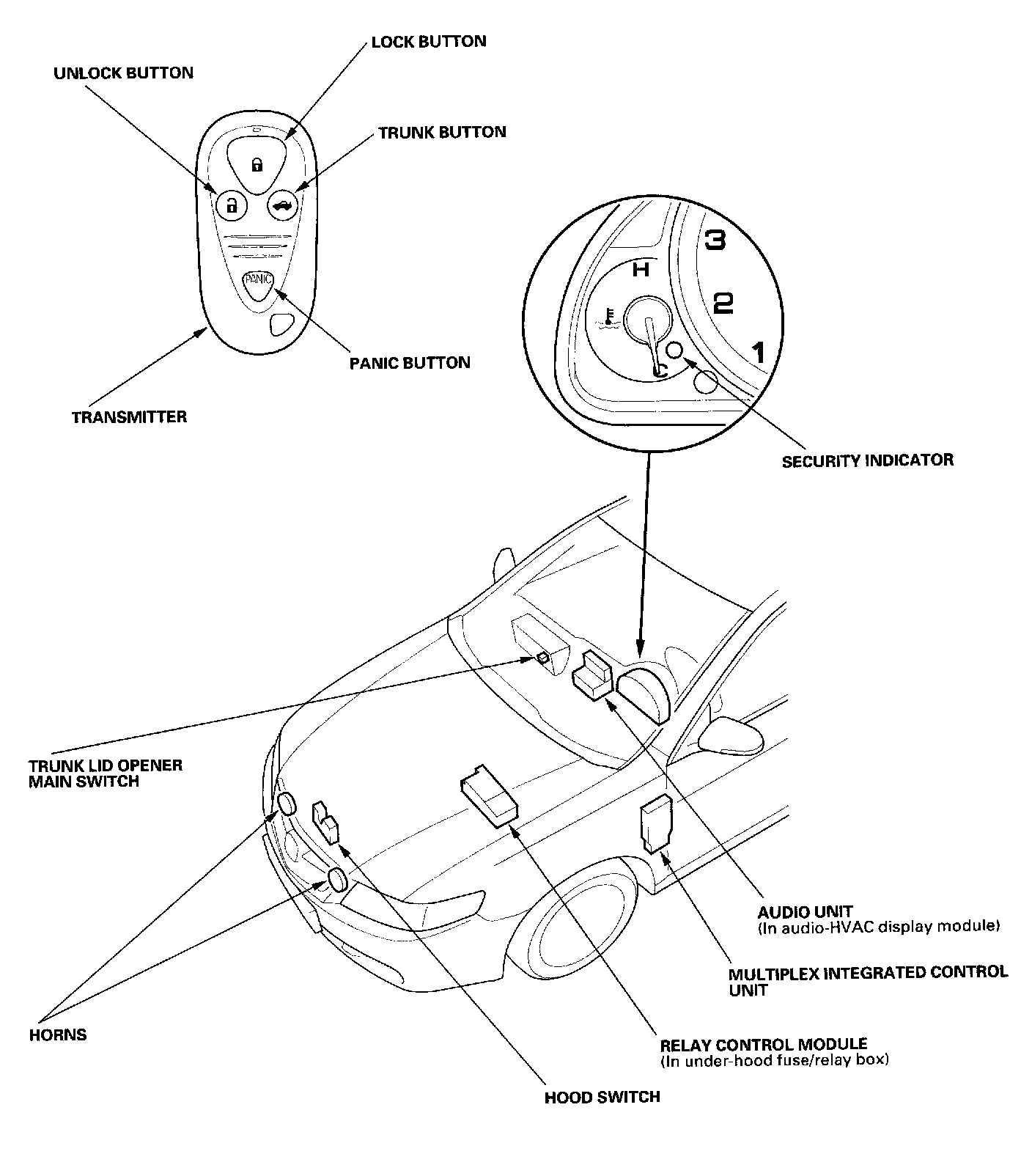 LOCK BUTTON

UNLOCK BUTTON

TRUNK BUTTON

PANIC

PANIC BUTTON

TRANSMITTER

3

H

2

1

C

SECURITY INDICATOR

TRUNK LID OPENER MAIN SWITCH

AUDIO UNIT
(In audio-HVAC display module)

MULTIPLEX INTEGRATED CONTROL UNIT

HORNS

RELAY CONTROL MODULE
(In under-hood fuse/relay box)

HOOD SWITCH