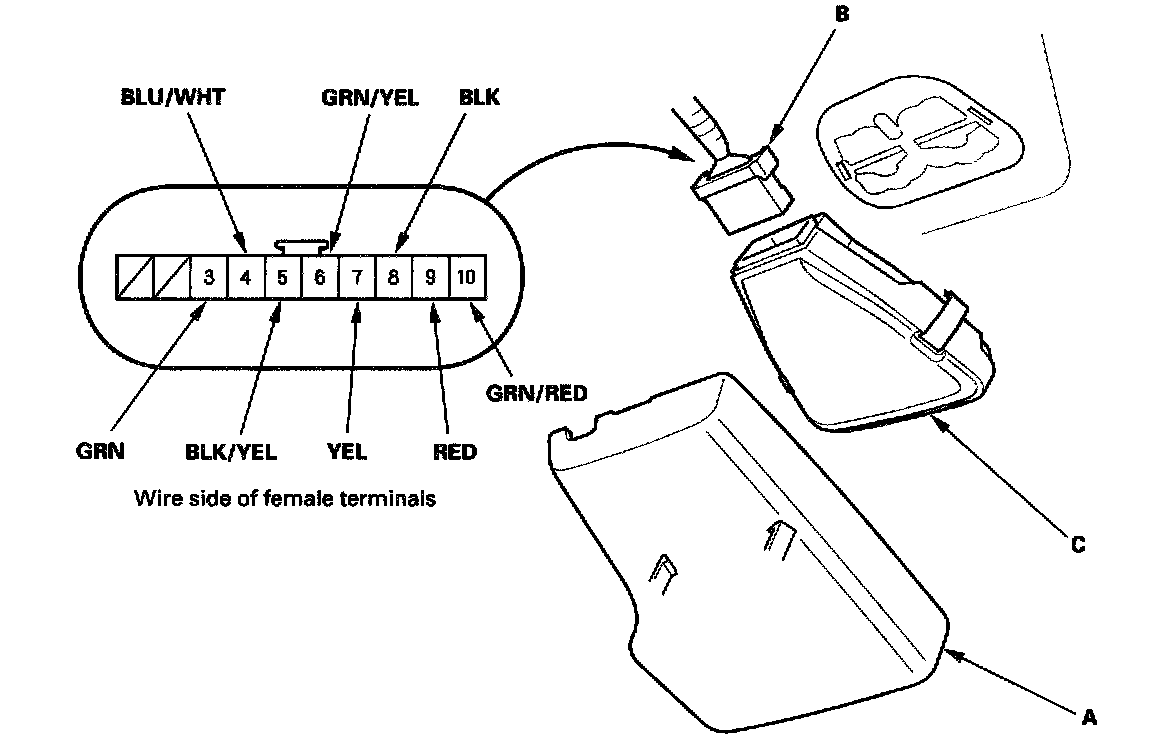 BLU/WHT

GRN/YEL

BLK

B

3 4 5 6 7 8 9 10

GRN/RED

GRN

BLK/YEL

YEL

RED

Wire side of female terminals

C

A