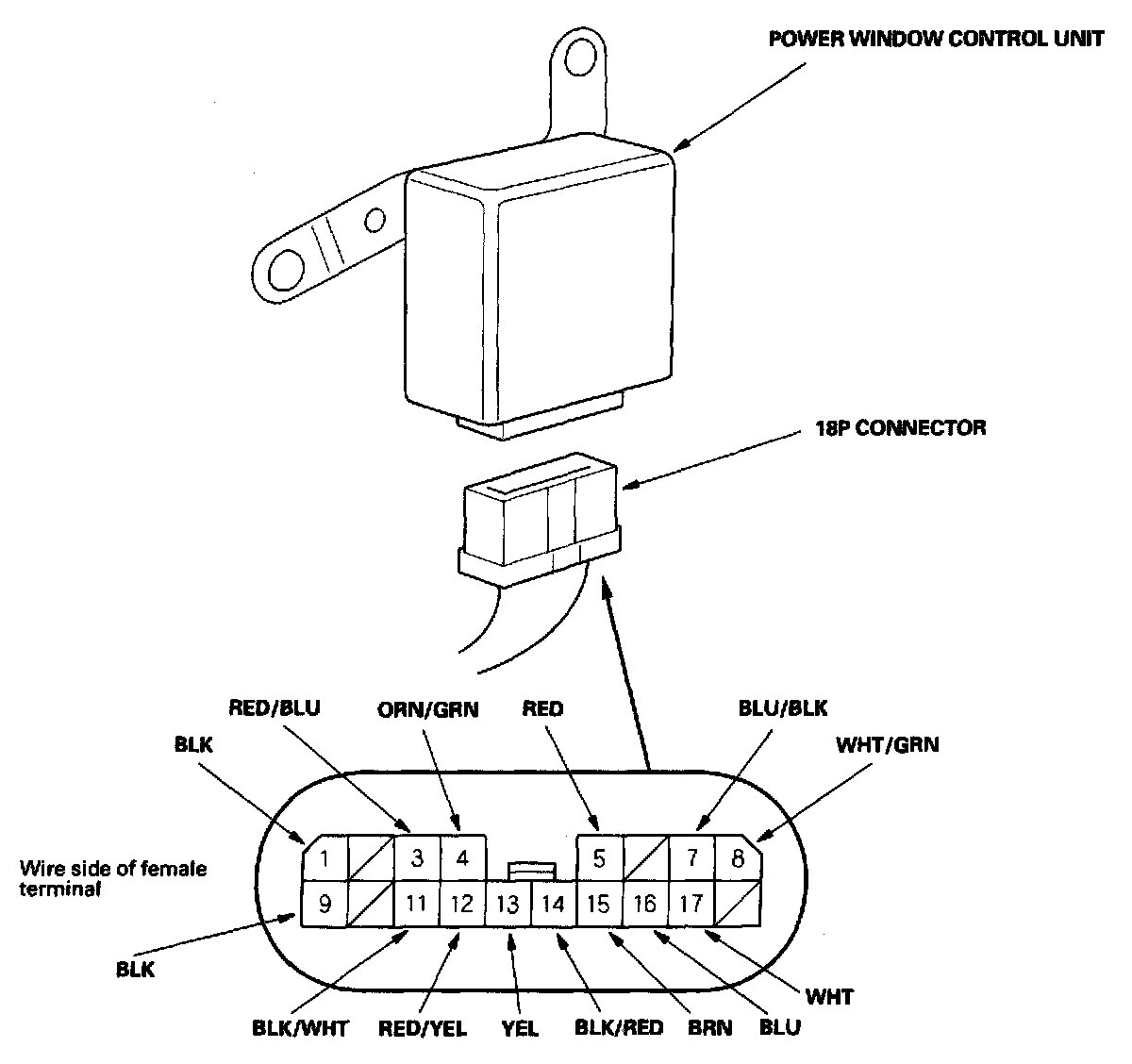 POWER WINDOW CONTROL UNIT

18P CONNECTOR

RED/BLU
ORN/GRN
RED
BLU/BLK
BLK
WHT/GRN

Wire side of female terminal

1 3 4 5 7 8
9 11 12 13 14 15 16 17

BLK
BLK/WHT
RED/YEL
YEL
BLK/RED
BRN
BLU
WHT