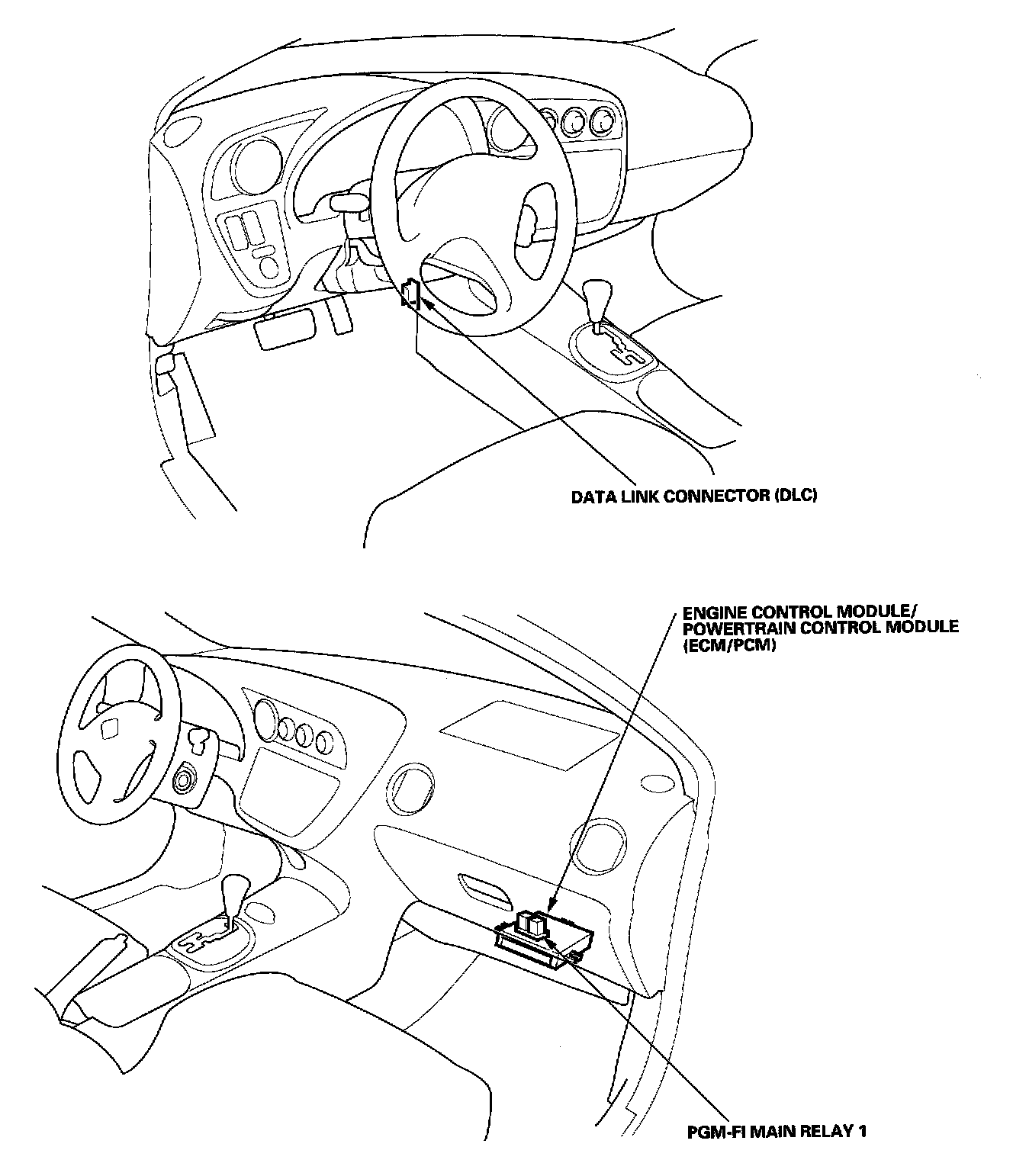 DATA LINK CONNECTOR (DLC)

ENGINE CONTROL MODULE/
POWERTRAIN CONTROL MODULE
(ECM/PCM)

PGM-FI MAIN RELAY 1