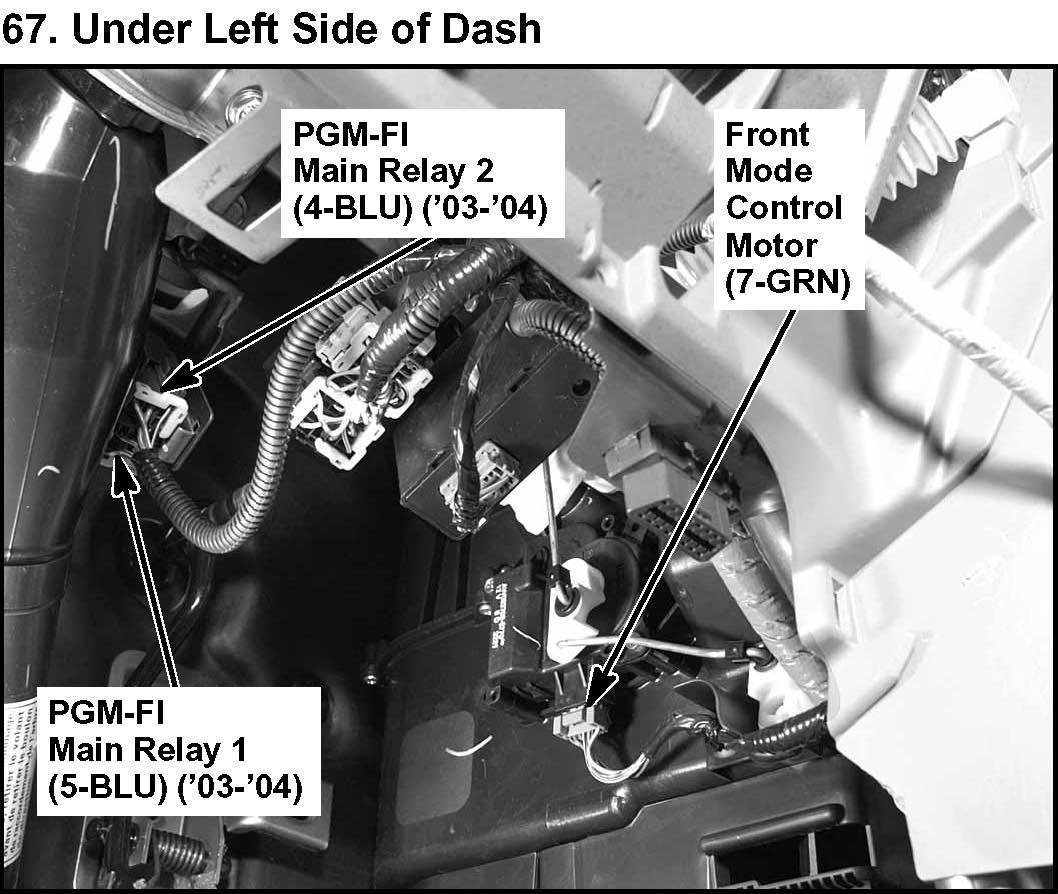 67. Under Left Side of Dash

PGM-FI
Main Relay 2
(4-BLU) ('03-'04)

Front
Mode
Control
Motor
(7-GRN)

PGM-FI
Main Relay 1
(5-BLU) ('03-'04)