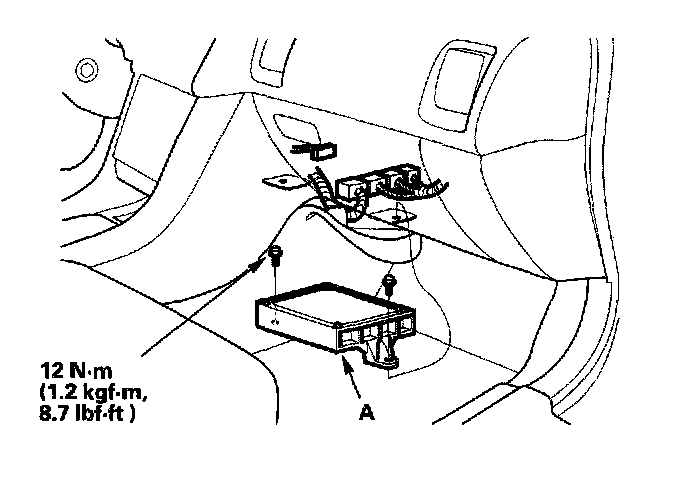 12 N·m
(1.2 kgf·m,
8.7 lbf·ft )

A