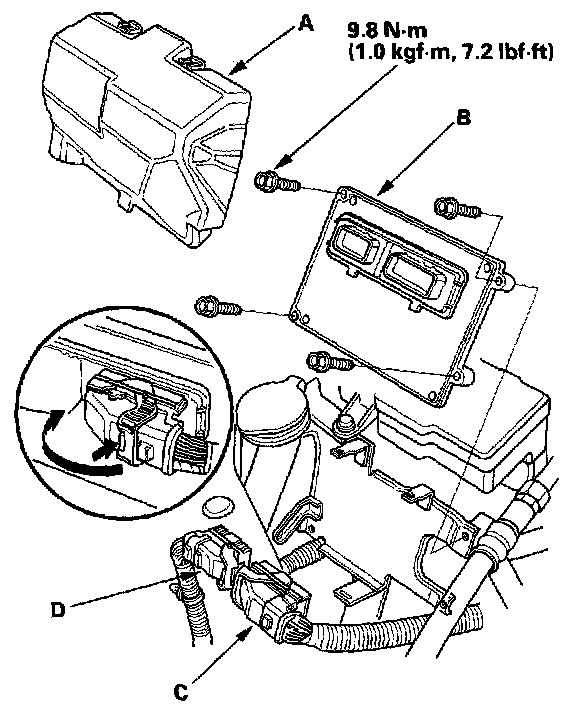 A

9.8 N·m
(1.0 kgf·m, 7.2 lbf·ft)

B

D

C