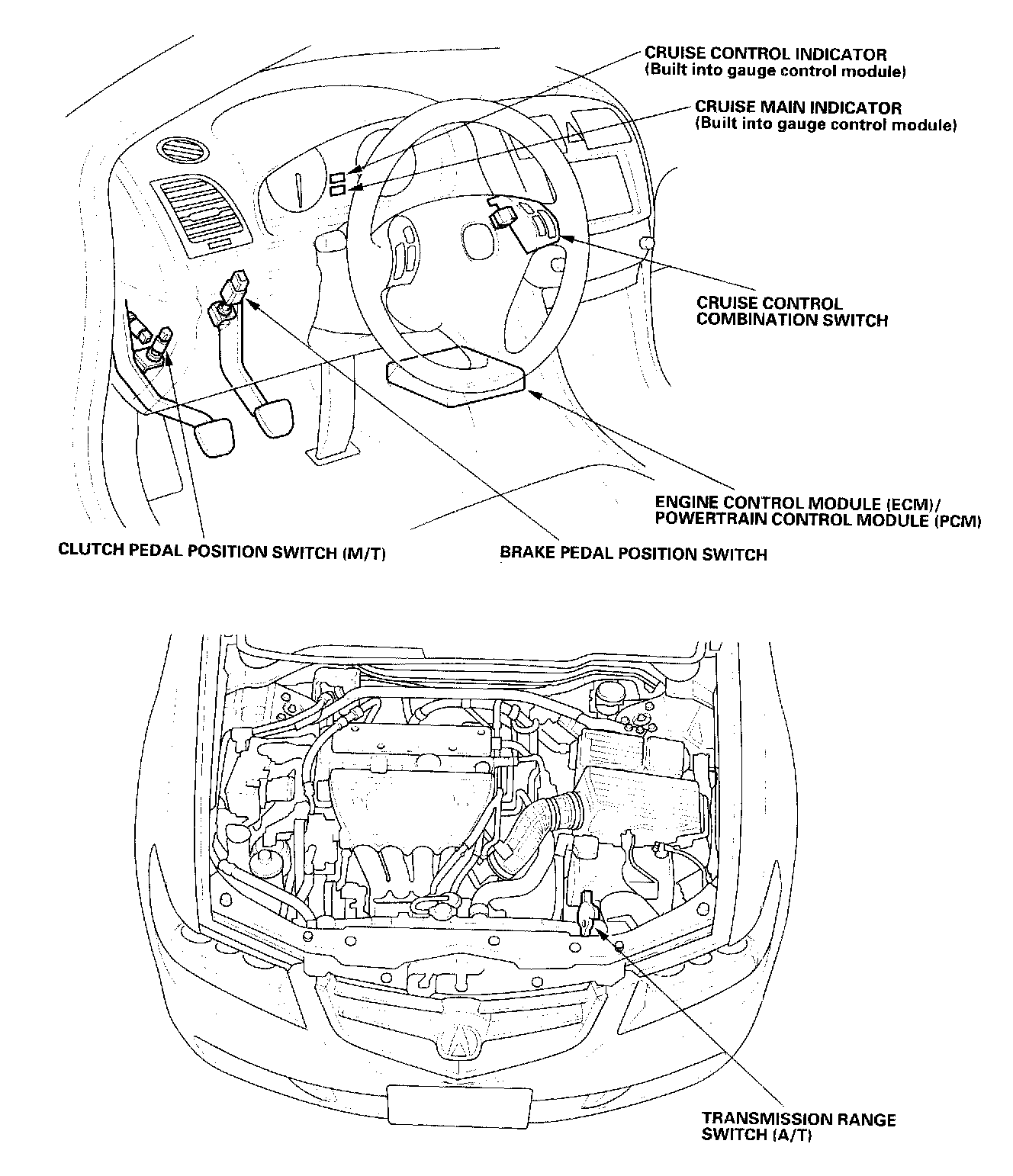 CRUISE CONTROL INDICATOR
(Built into gauge control module)

CRUISE MAIN INDICATOR
(Built into gauge control module)

CRUISE CONTROL
COMBINATION SWITCH

ENGINE CONTROL MODULE (ECM)/
POWERTRAIN CONTROL MODULE (PCM)

CLUTCH PEDAL POSITION SWITCH (M/T)

BRAKE PEDAL POSITION SWITCH

TRANSMISSION RANGE
SWITCH (A/T)