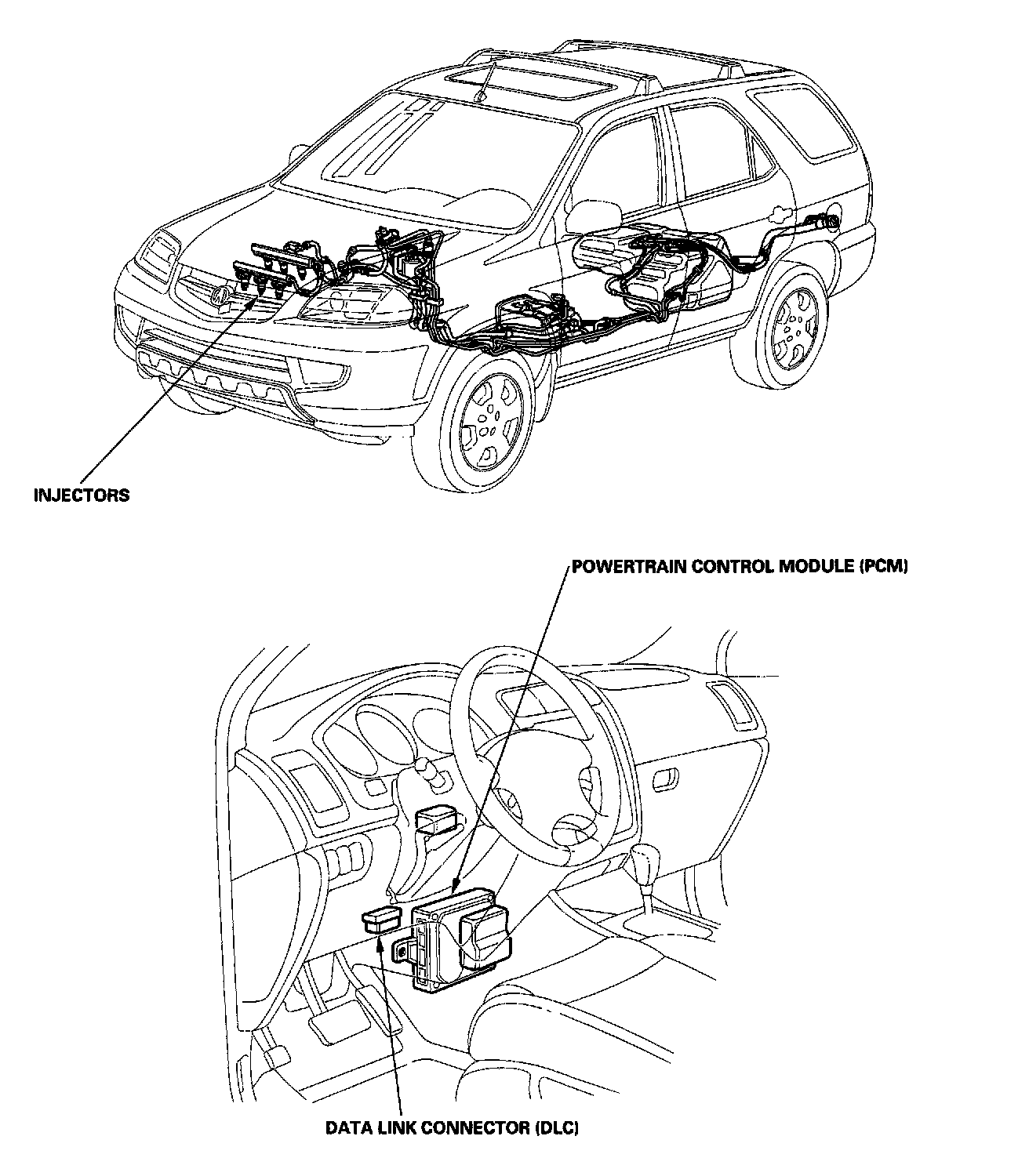 INJECTORS

POWERTRAIN CONTROL MODULE (PCM)

DATA LINK CONNECTOR (DLC)