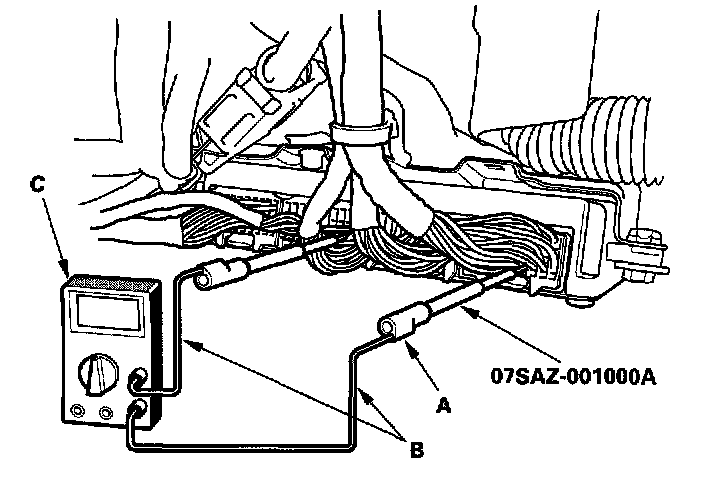 C

07SAZ-001000A

A

B