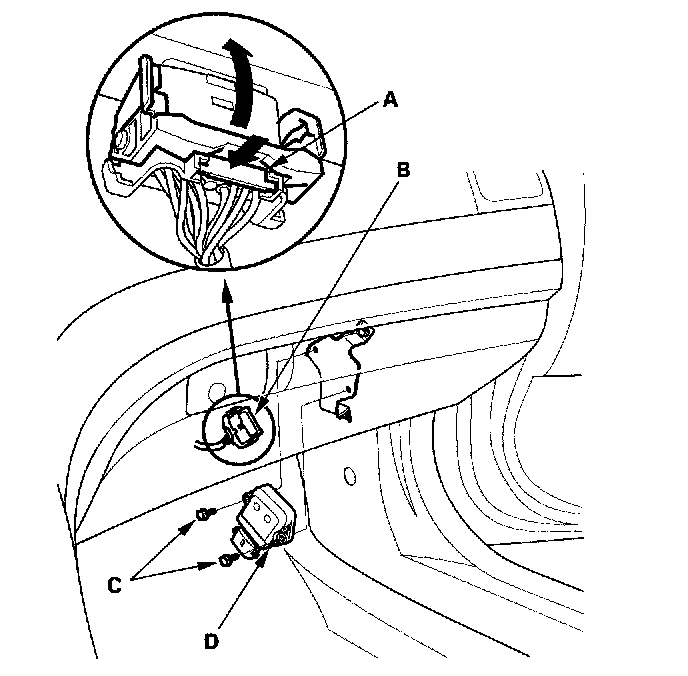 A
B
C
D