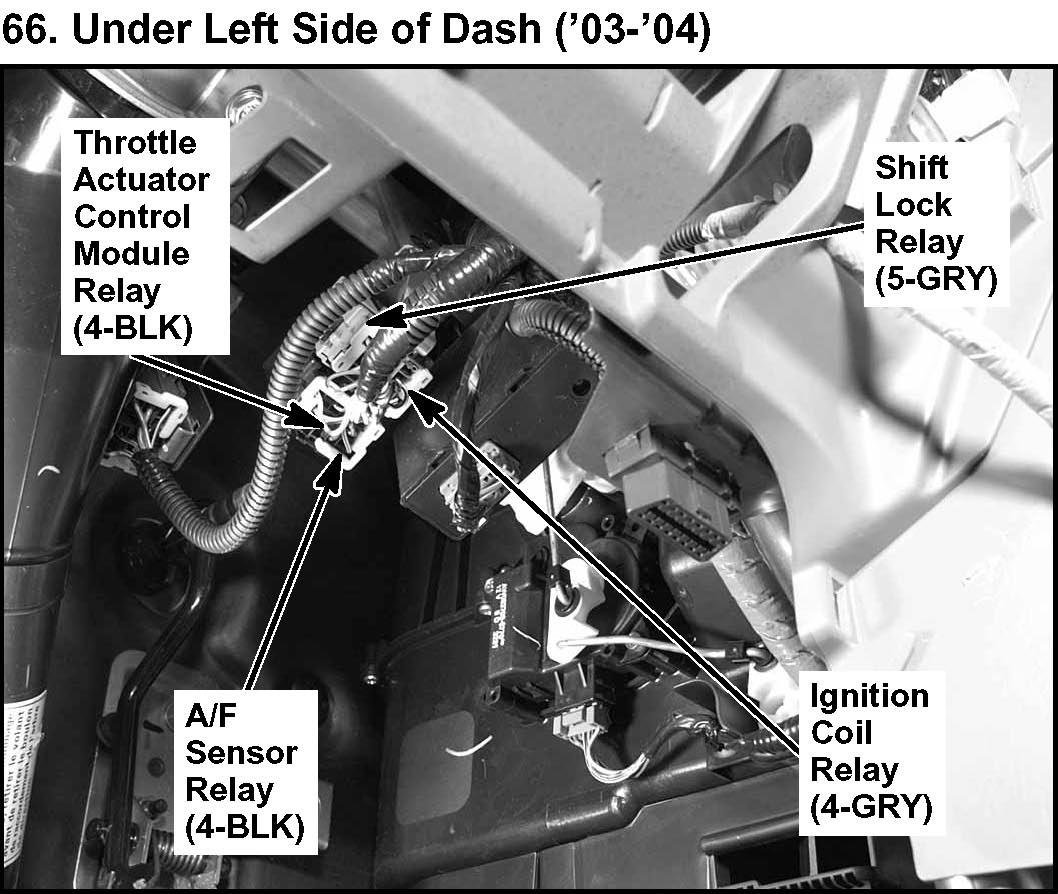 66. Under Left Side of Dash ('03-'04)

Throttle Actuator Control Module Relay (4-BLK)

Shift Lock Relay (5-GRY)

A/F Sensor Relay (4-BLK)

Ignition Coil Relay (4-GRY)