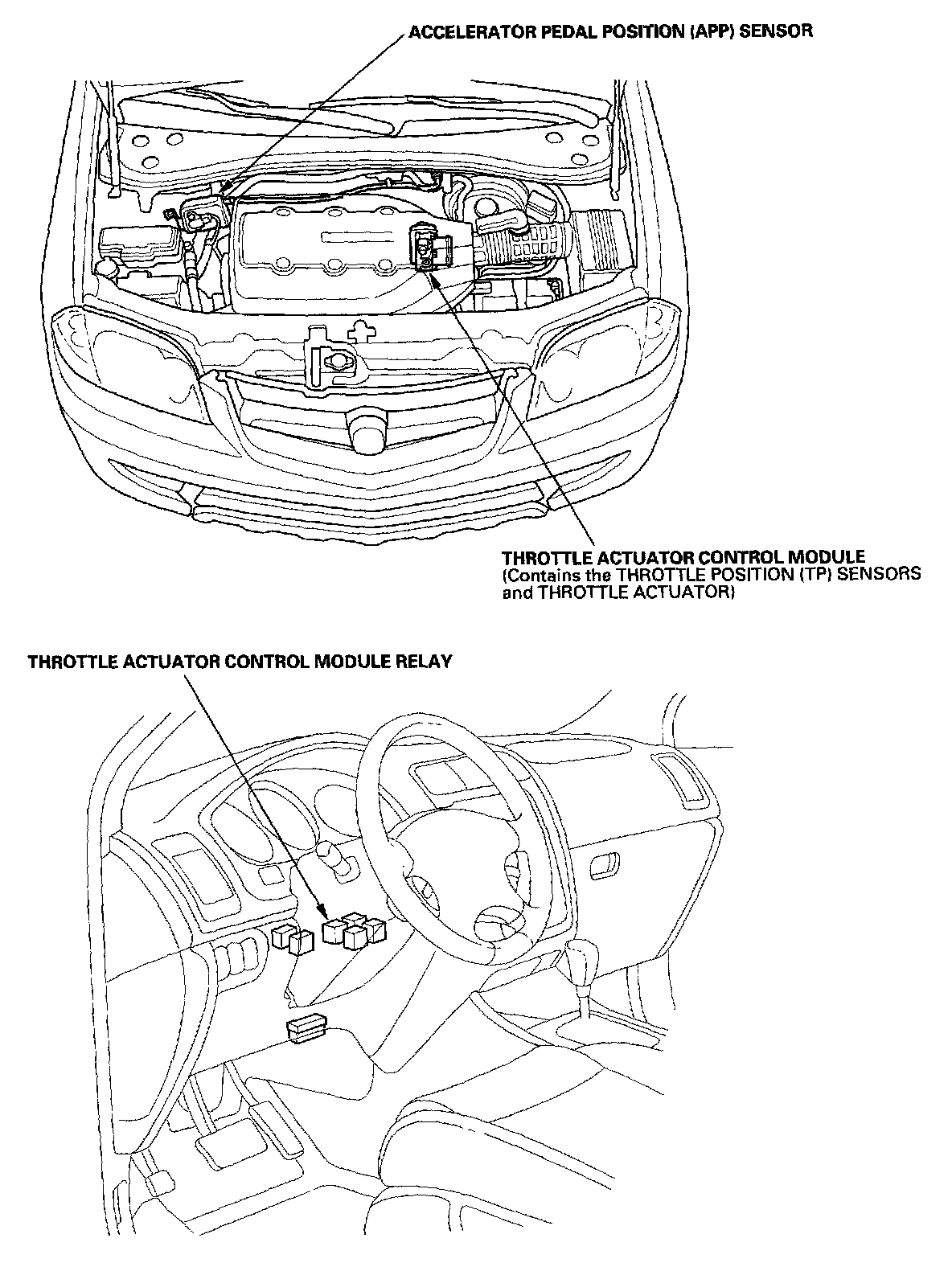 ACCELERATOR PEDAL POSITION (APP) SENSOR

THROTTLE ACTUATOR CONTROL MODULE
(Contains the THROTTLE POSITION (TP) SENSORS and THROTTLE ACTUATOR)

THROTTLE ACTUATOR CONTROL MODULE RELAY