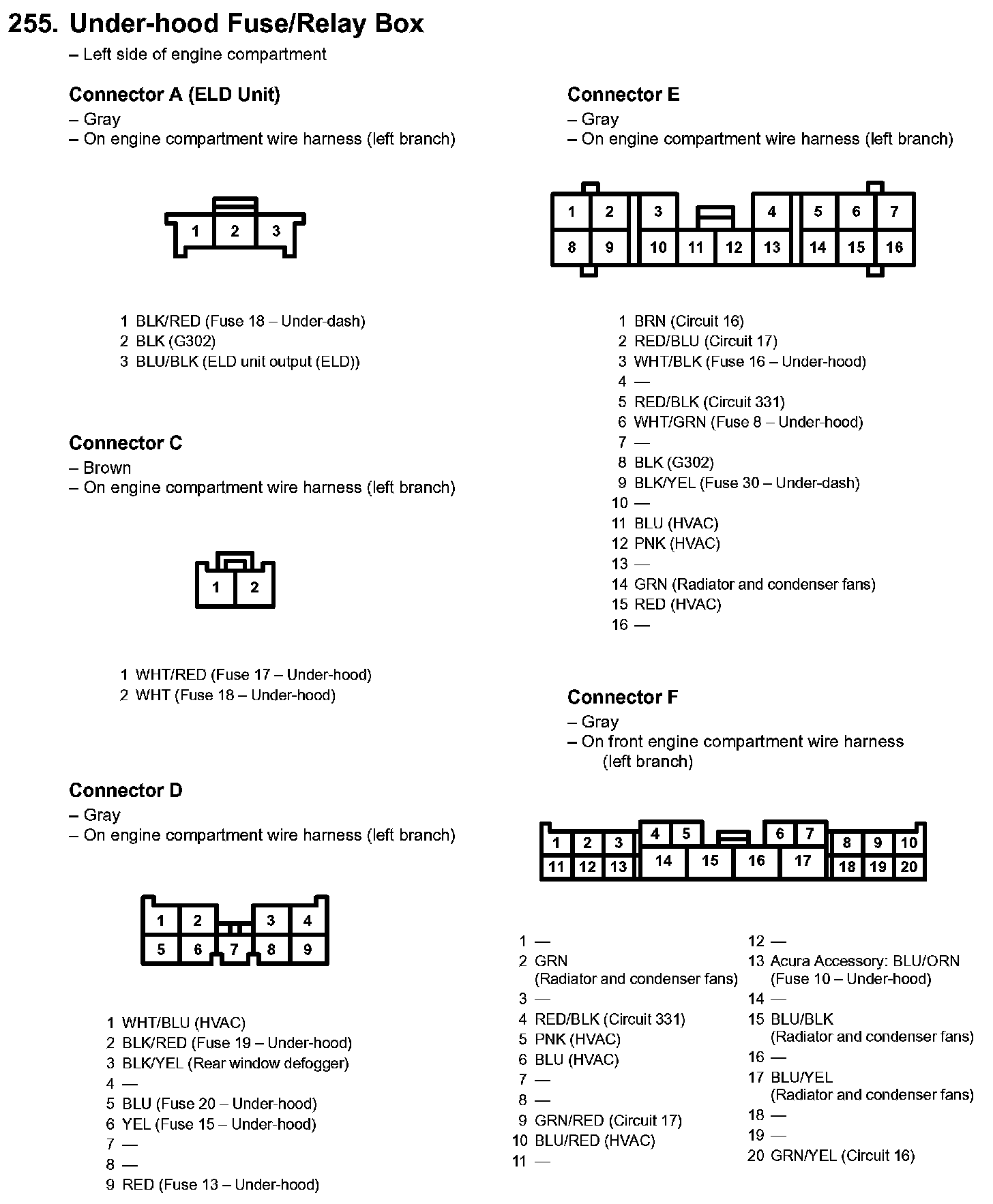 255. Under-hood Fuse/Relay Box
– Left side of engine compartment

Connector A (ELD Unit)
– Gray
– On engine compartment wire harness (left branch)

1 2 3

1 BLK/RED (Fuse 18 – Under-dash)
2 BLK (G302)
3 BLU/BLK (ELD unit output (ELD))

Connector C
– Brown
– On engine compartment wire harness (left branch)

1 2

1 WHT/RED (Fuse 17 – Under-hood)
2 WHT (Fuse 18 – Under-hood)

Connector D
– Gray
– On engine compartment wire harness (left branch)

1 2 3 4
5 6 7 8 9

1 WHT/BLU (HVAC)
2 BLK/RED (Fuse 19 – Under-hood)
3 BLK/YEL (Rear window defogger)
4 —
5 BLU (Fuse 20 – Under-hood)
6 YEL (Fuse 15 – Under-hood)
7 —
8 —
9 RED (Fuse 13 – Under-hood)

Connector E
– Gray
– On engine compartment wire harness (left branch)

1 2 3 4 5 6 7
8 9 10 11 12 13 14 15 16

1 BRN (Circuit 16)
2 RED/BLU (Circuit 17)
3 WHT/BLK (Fuse 16 – Under-hood)
4 —
5 RED/BLK (Circuit 331)
6 WHT/GRN (Fuse 8 – Under-hood)
7 —
8 BLK (G302)
9 BLK/YEL (Fuse 30 – Under-dash)
10 —
11 BLU (HVAC)
12 PNK (HVAC)
13 —
14 GRN (Radiator and condenser fans)
15 RED (HVAC)
16 —

Connector F
– Gray
– On front engine compartment wire harness (left branch)

1 2 3 4 5 6 7 8 9 10
11 12 13 14 15 16 17 18 19 20

1 —
2 GRN (Radiator and condenser fans)
3 —
4 RED/BLK (Circuit 331)
5 PNK (HVAC)
6 BLU (HVAC)
7 —
8 —
9 GRN/RED (Circuit 17)
10 BLU/RED (HVAC)
11 —
12 —
13 Acura Accessory: BLU/ORN (Fuse 10 – Under-hood)
14 —
15 BLU/BLK (Radiator and condenser fans)
16 —
17 BLU/YEL (Radiator and condenser fans)
18 —
19 —
20 GRN/YEL (Circuit 16)