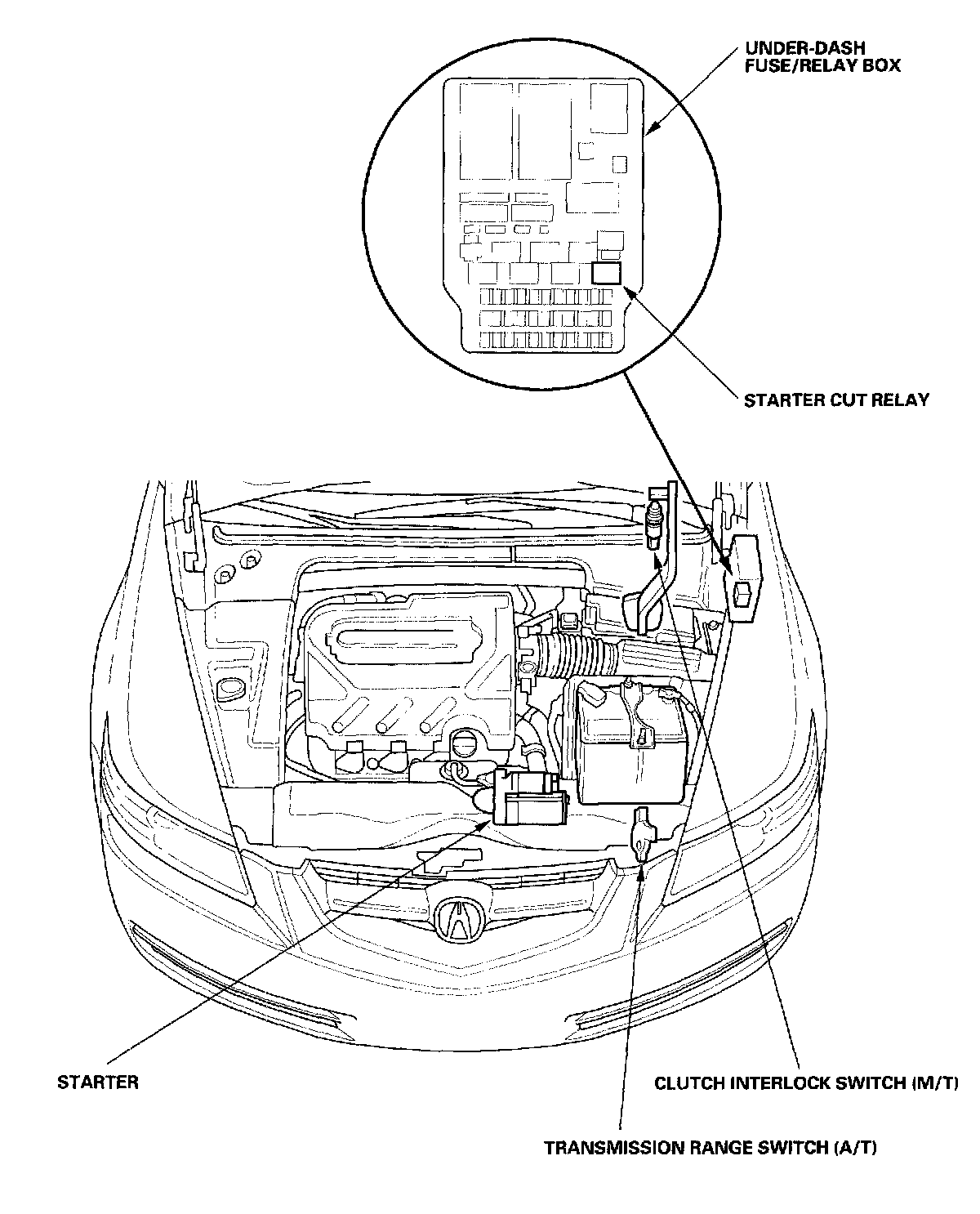 UNDER-DASH FUSE/RELAY BOX

STARTER CUT RELAY

STARTER

CLUTCH INTERLOCK SWITCH (M/T)

TRANSMISSION RANGE SWITCH (A/T)