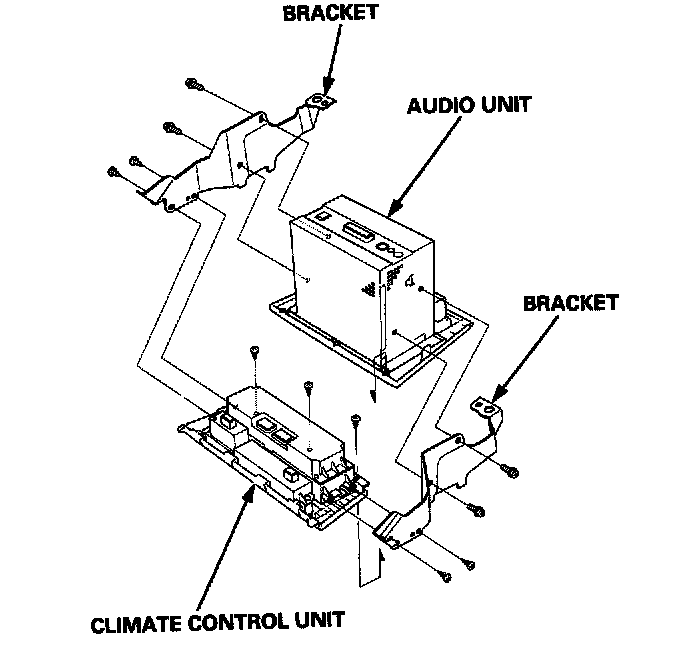 BRACKET
AUDIO UNIT
BRACKET
CLIMATE CONTROL UNIT