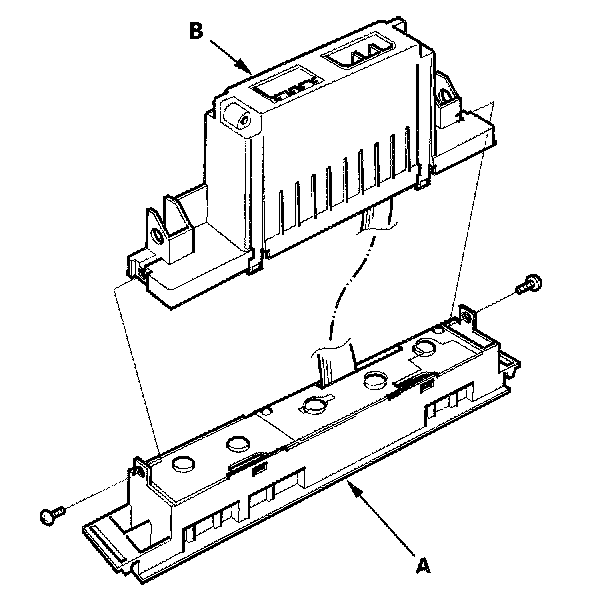 B

A