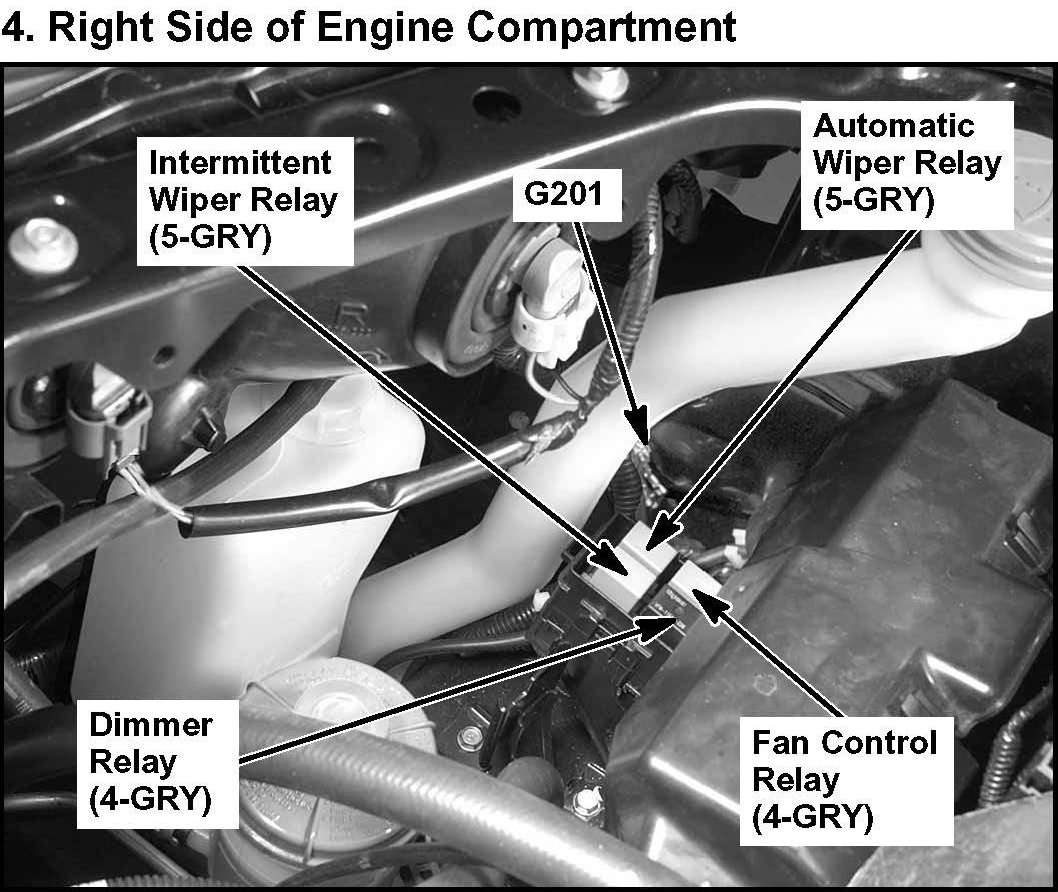 4. Right Side of Engine Compartment

Intermittent Wiper Relay (5-GRY)

G201

Automatic Wiper Relay (5-GRY)

Dimmer Relay (4-GRY)

Fan Control Relay (4-GRY)