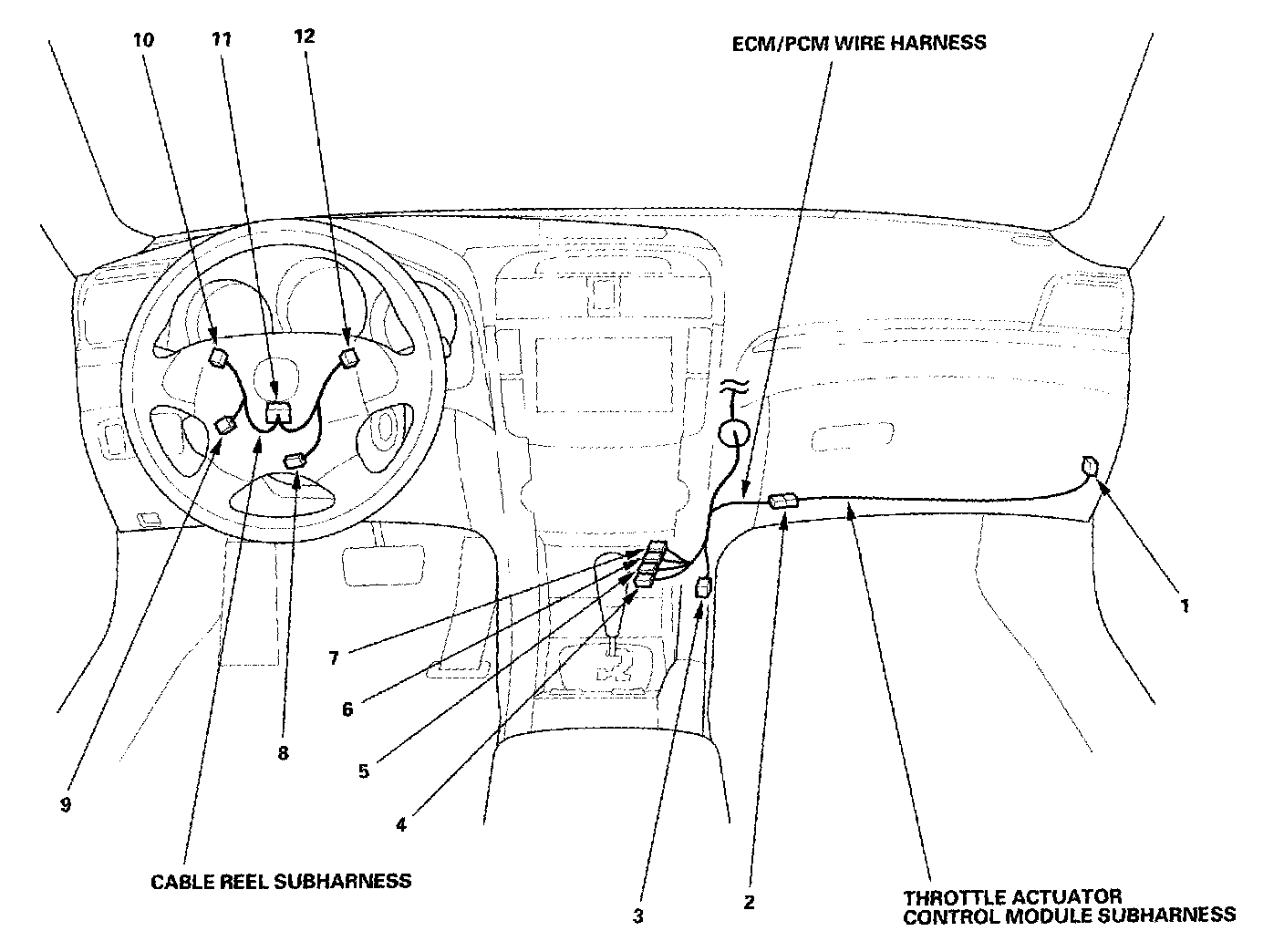 10
11
12
ECM/PCM WIRE HARNESS
1
7
6
5
4
8
9
CABLE REEL SUBHARNESS
3
2
THROTTLE ACTUATOR
CONTROL MODULE SUBHARNESS