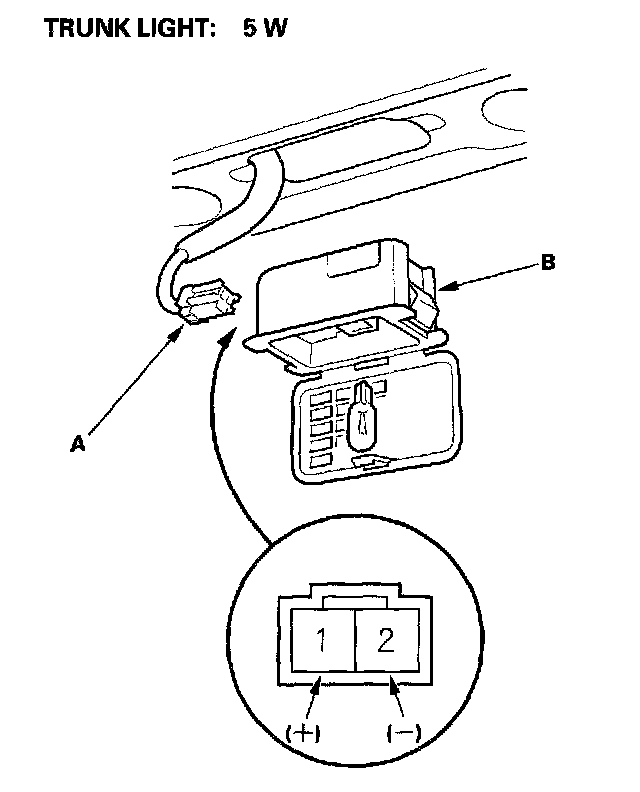 TRUNK LIGHT: 5 W

B

A

1 2

(+) (−)