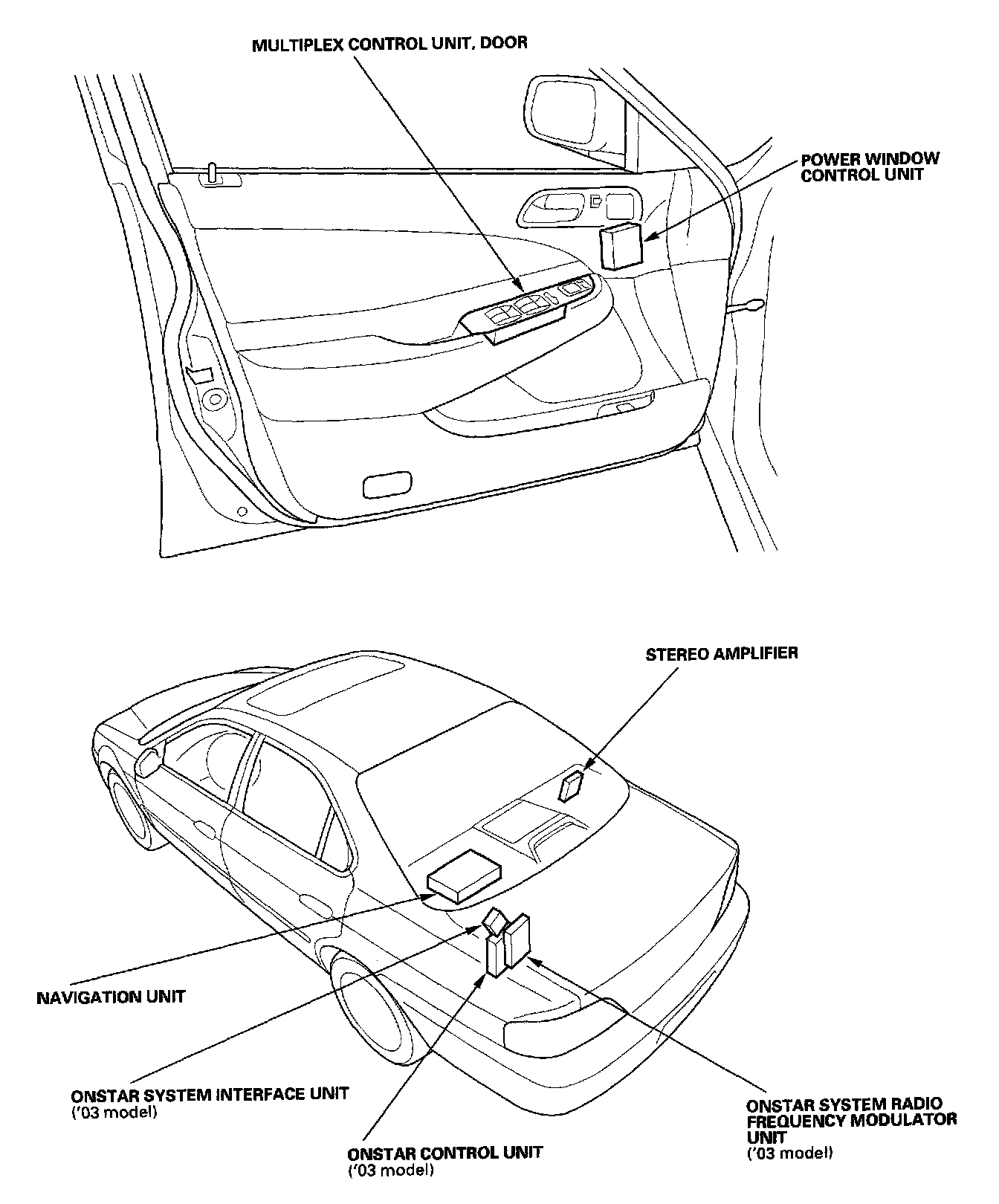 MULTIPLEX CONTROL UNIT, DOOR

POWER WINDOW CONTROL UNIT

STEREO AMPLIFIER

NAVIGATION UNIT

ONSTAR SYSTEM INTERFACE UNIT ('03 model)

ONSTAR CONTROL UNIT ('03 model)

ONSTAR SYSTEM RADIO FREQUENCY MODULATOR UNIT ('03 model)