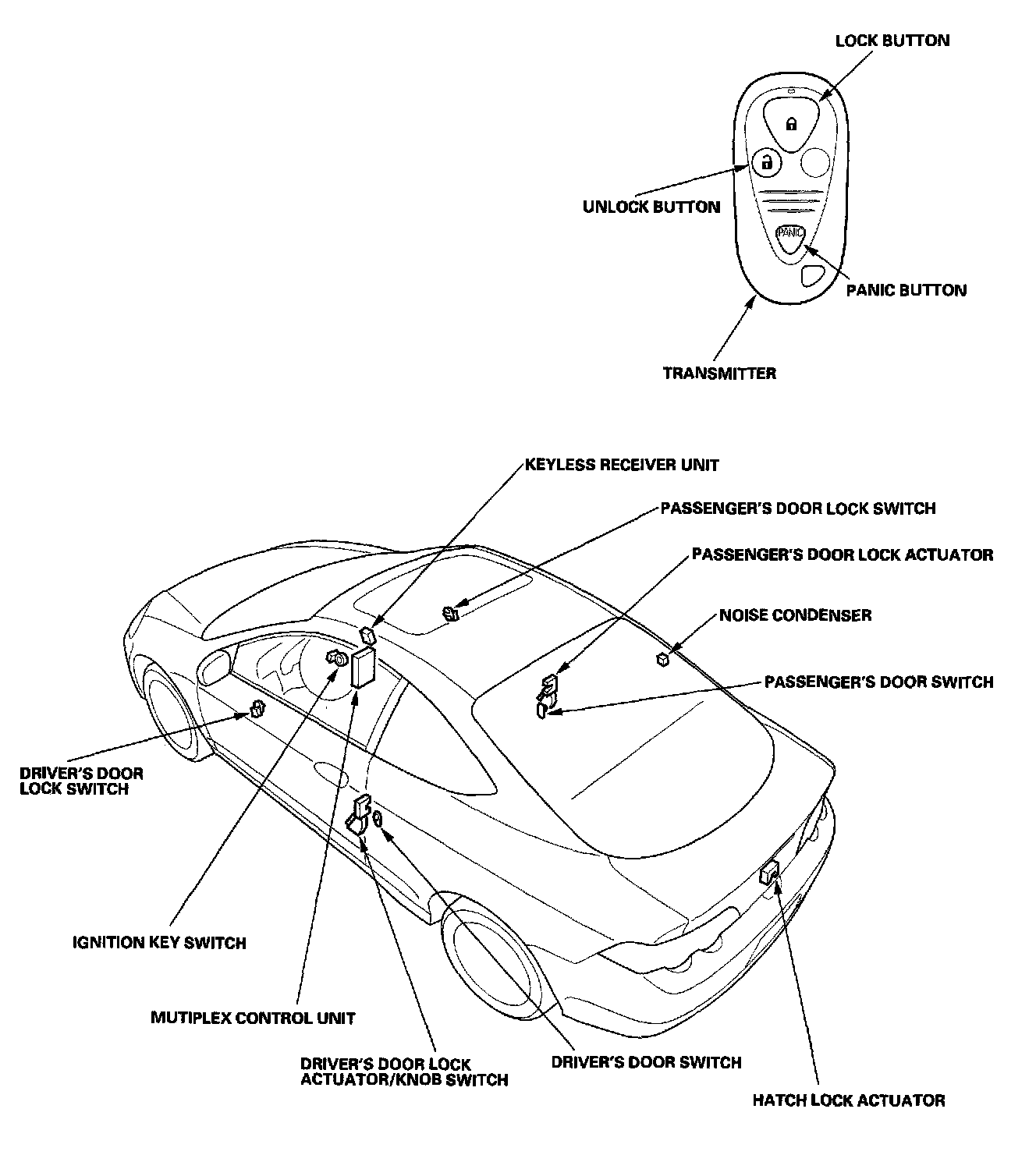 LOCK BUTTON

UNLOCK BUTTON

PANIC

PANIC BUTTON

TRANSMITTER

KEYLESS RECEIVER UNIT

PASSENGER'S DOOR LOCK SWITCH

PASSENGER'S DOOR LOCK ACTUATOR

NOISE CONDENSER

PASSENGER'S DOOR SWITCH

DRIVER'S DOOR LOCK SWITCH

IGNITION KEY SWITCH

MUTIPLEX CONTROL UNIT

DRIVER'S DOOR LOCK ACTUATOR/KNOB SWITCH

DRIVER'S DOOR SWITCH

HATCH LOCK ACTUATOR