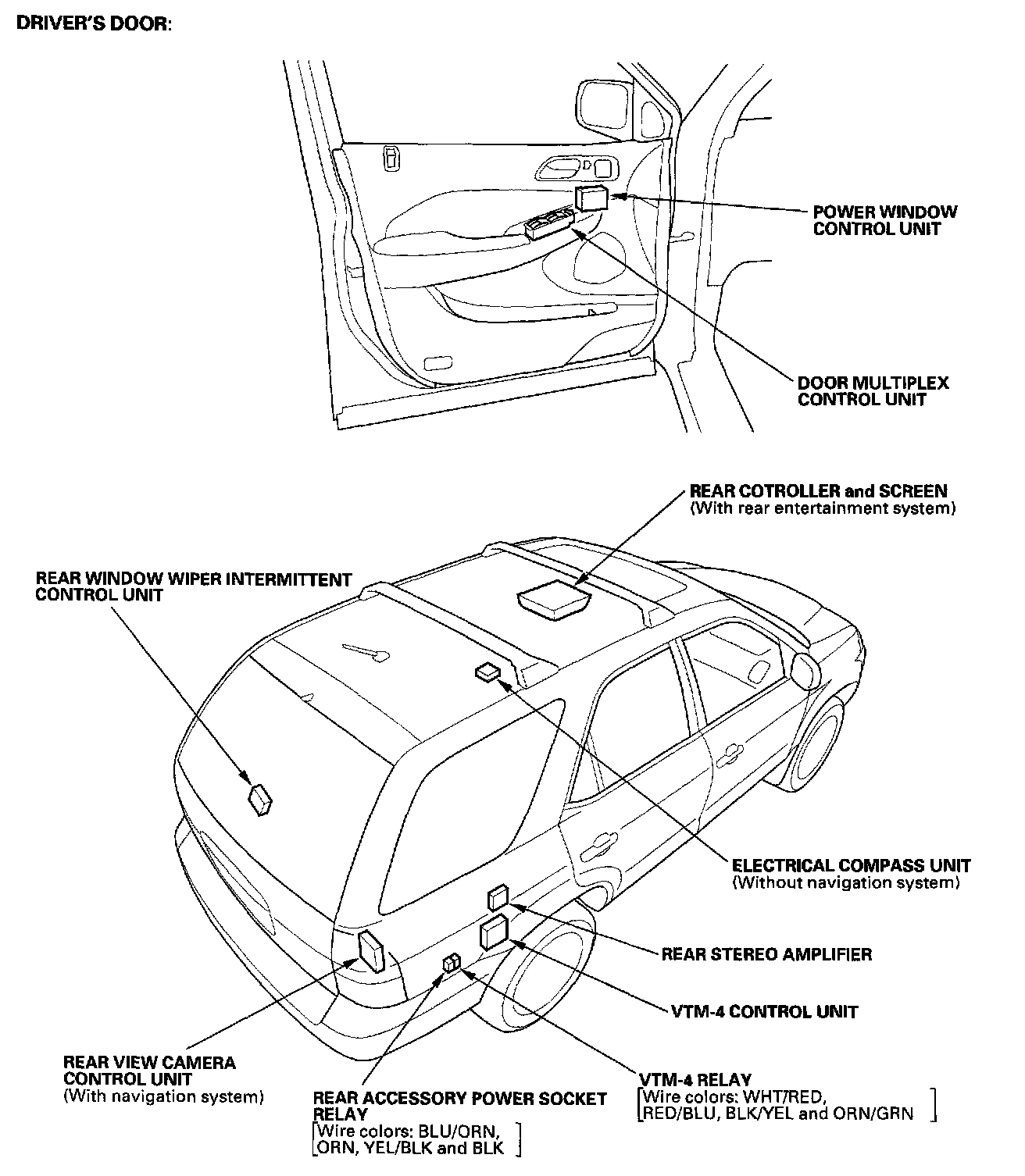 DRIVER'S DOOR:

POWER WINDOW CONTROL UNIT

DOOR MULTIPLEX CONTROL UNIT

REAR COTROLLER and SCREEN
(With rear entertainment system)

REAR WINDOW WIPER INTERMITTENT CONTROL UNIT

ELECTRICAL COMPASS UNIT
(Without navigation system)

REAR STEREO AMPLIFIER

VTM-4 CONTROL UNIT

REAR VIEW CAMERA CONTROL UNIT
(With navigation system)

REAR ACCESSORY POWER SOCKET RELAY
[Wire colors: BLU/ORN, ORN, YEL/BLK and BLK]

VTM-4 RELAY
[Wire colors: WHT/RED, RED/BLU, BLK/YEL and ORN/GRN]