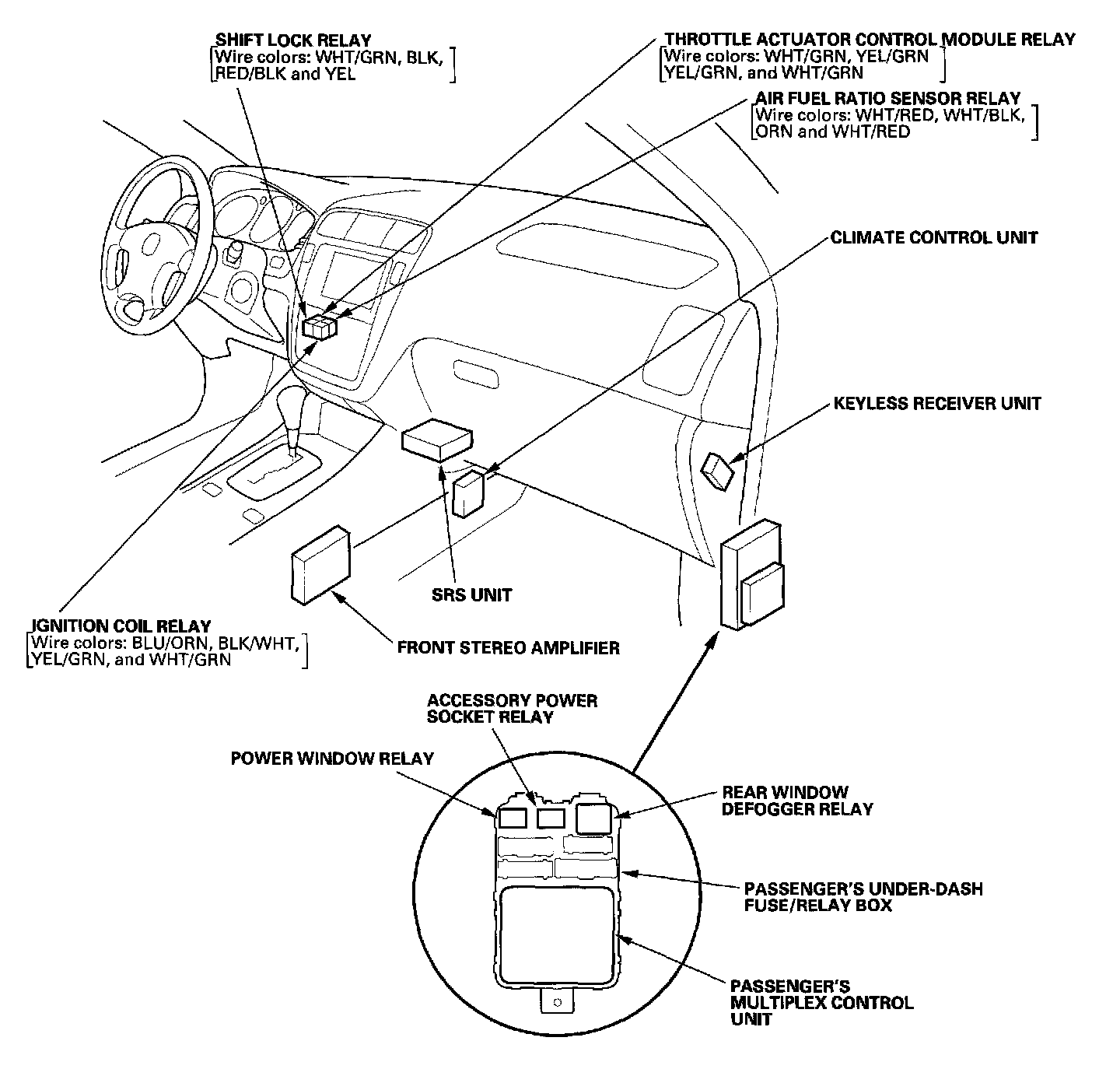 SHIFT LOCK RELAY
[Wire colors: WHT/GRN, BLK, RED/BLK and YEL]

THROTTLE ACTUATOR CONTROL MODULE RELAY
[Wire colors: WHT/GRN, YEL/GRN YEL/GRN, and WHT/GRN]

AIR FUEL RATIO SENSOR RELAY
[Wire colors: WHT/RED, WHT/BLK, ORN and WHT/RED]

CLIMATE CONTROL UNIT

KEYLESS RECEIVER UNIT

SRS UNIT

IGNITION COIL RELAY
[Wire colors: BLU/ORN, BLK/WHT, YEL/GRN, and WHT/GRN]

FRONT STEREO AMPLIFIER

ACCESSORY POWER SOCKET RELAY

POWER WINDOW RELAY

REAR WINDOW DEFOGGER RELAY

PASSENGER'S UNDER-DASH FUSE/RELAY BOX

PASSENGER'S MULTIPLEX CONTROL UNIT