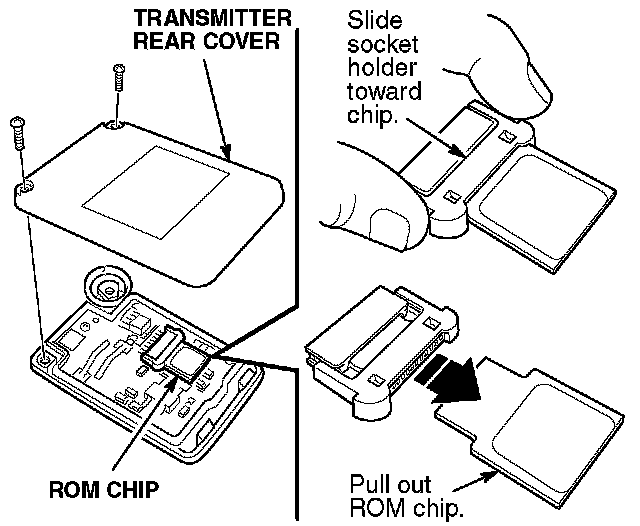 TRANSMITTER REAR COVER

ROM CHIP

Slide socket holder toward chip.

Pull out ROM chip.