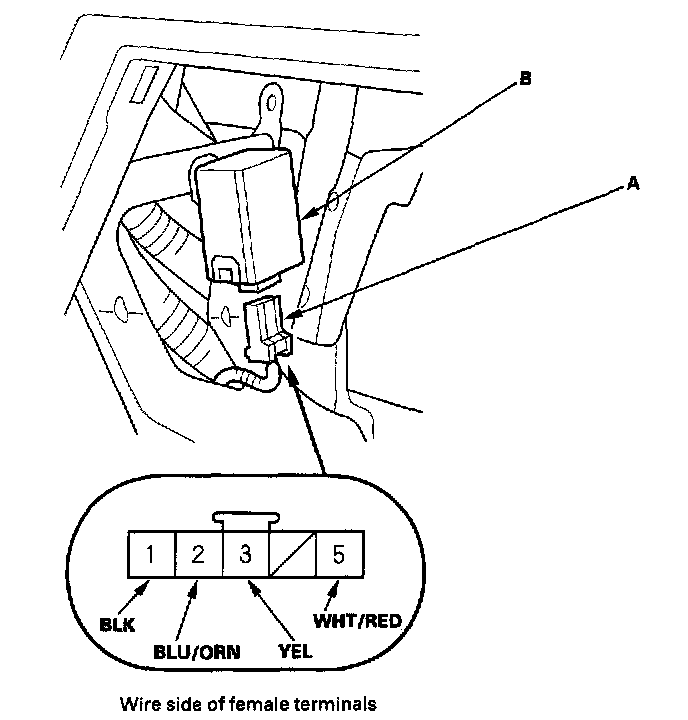 B

A

1 2 3 5

BLK

BLU/ORN

YEL

WHT/RED

Wire side of female terminals