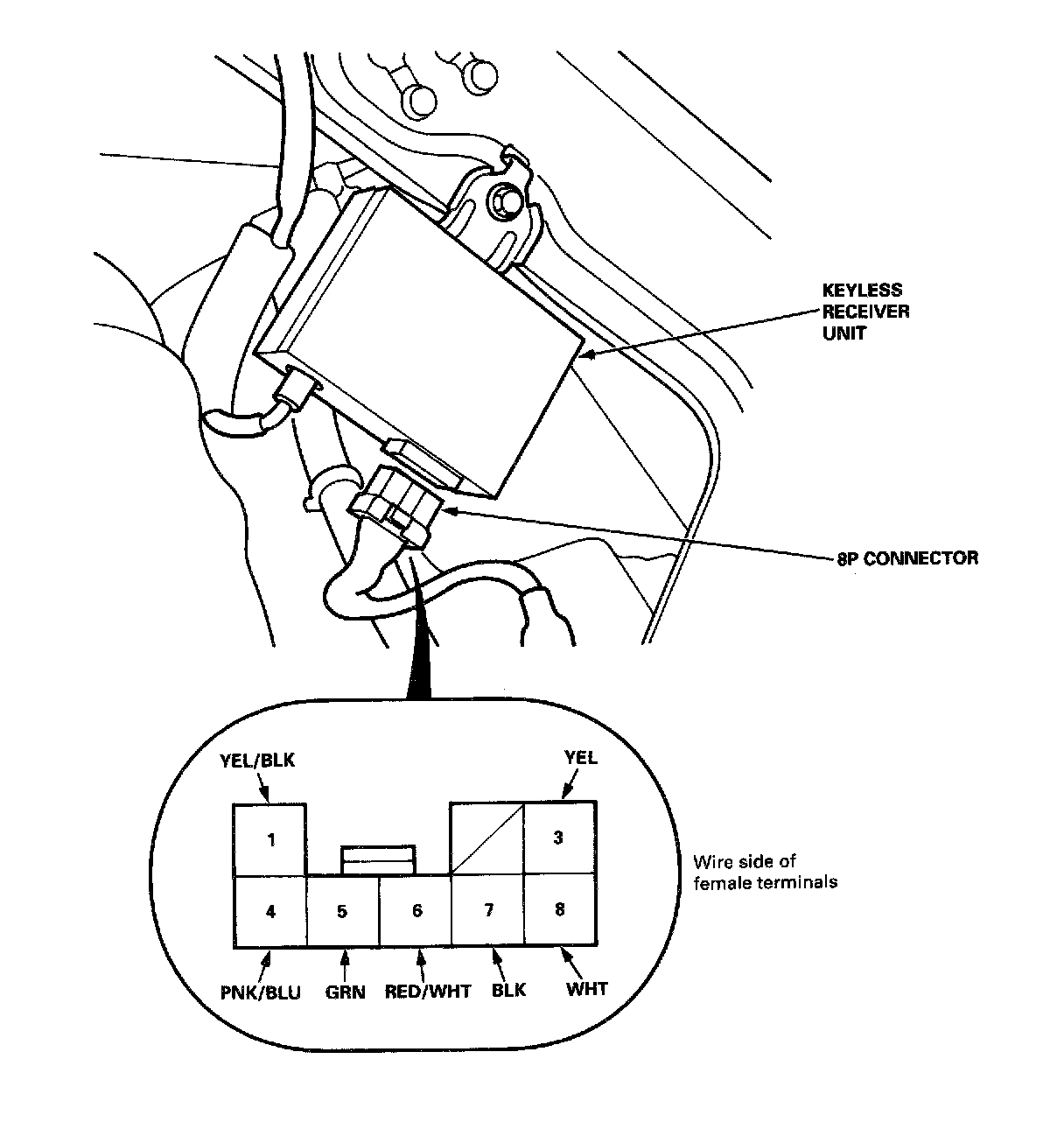 KEYLESS RECEIVER UNIT

8P CONNECTOR

YEL/BLK

YEL

1

3

4

5

6

7

8

Wire side of female terminals

PNK/BLU

GRN

RED/WHT

BLK

WHT