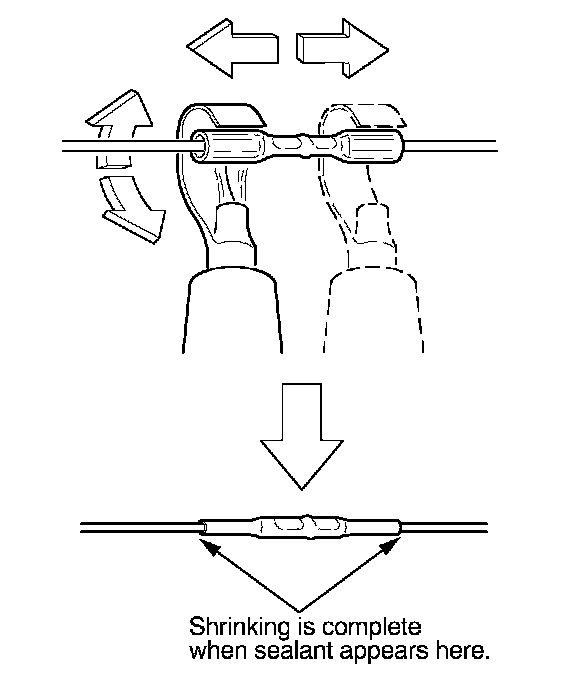 Shrinking is complete when sealant appears here.