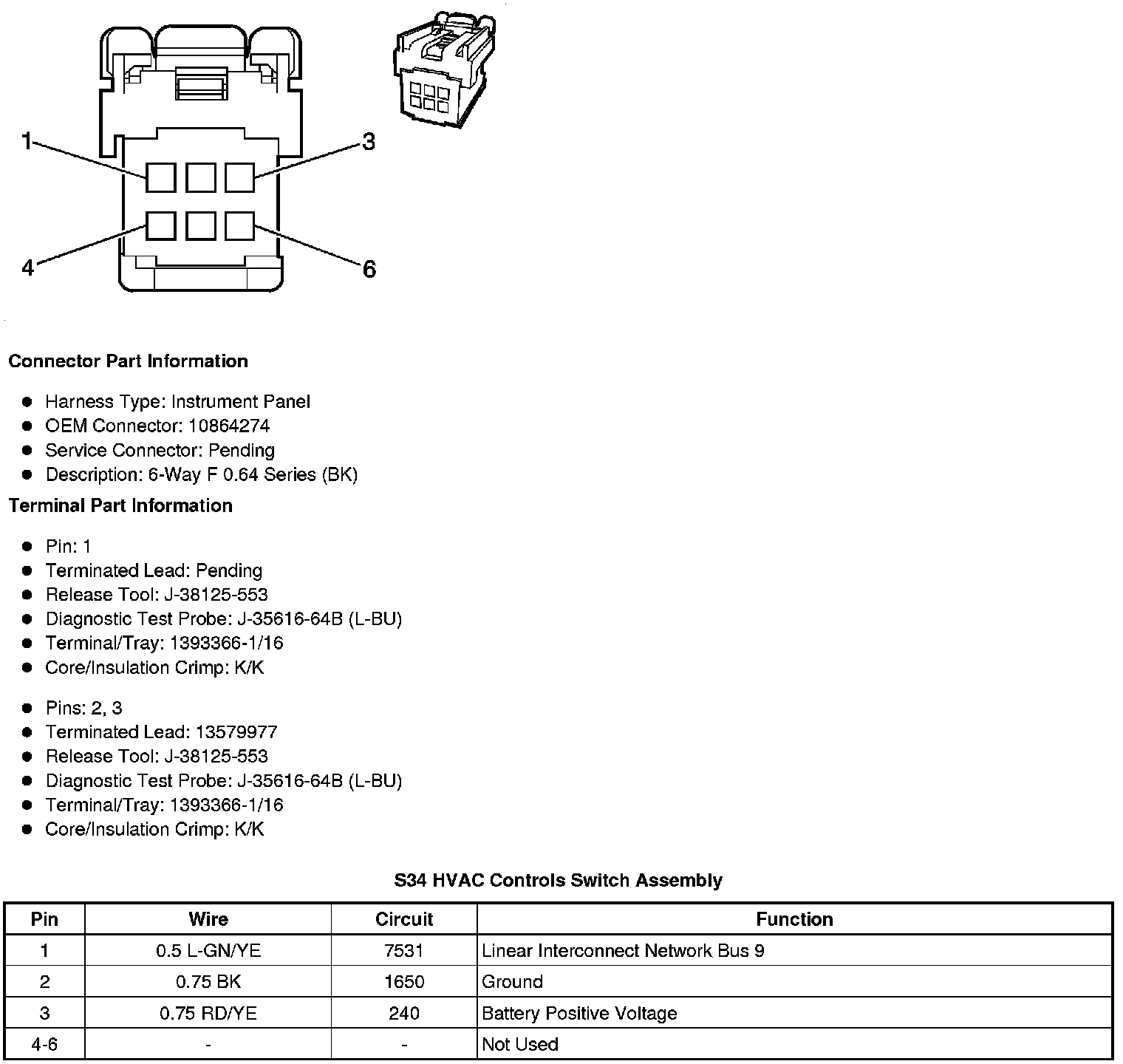 1
3
4
6

**Connector Part Information**

- Harness Type: Instrument Panel
- OEM Connector: 10864274
- Service Connector: Pending
- Description: 6-Way F 0.64 Series (BK)

**Terminal Part Information**

- Pin: 1
- Terminated Lead: Pending
- Release Tool: J-38125-553
- Diagnostic Test Probe: J-35616-64B (L-BU)
- Terminal/Tray: 1393366-1/16
- Core/Insulation Crimp: K/K

- Pins: 2, 3
- Terminated Lead: 13579977
- Release Tool: J-38125-553
- Diagnostic Test Probe: J-35616-64B (L-BU)
- Terminal/Tray: 1393366-1/16
- Core/Insulation Crimp: K/K

**S34 HVAC Controls Switch Assembly**

| Pin | Wire | Circuit | Function |
|---|---|---|---|
| 1 | 0.5 L-GN/YE | 7531 | Linear Interconnect Network Bus 9 |
| 2 | 0.75 BK | 1650 | Ground |
| 3 | 0.75 RD/YE | 240 | Battery Positive Voltage |
| 4-6 | - | - | Not Used |