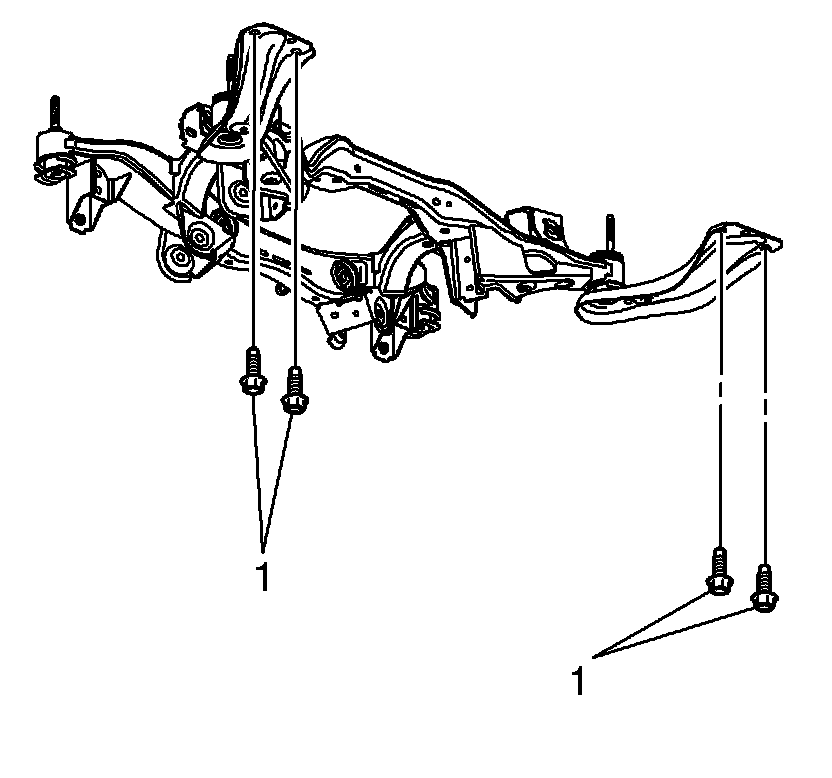 1

1