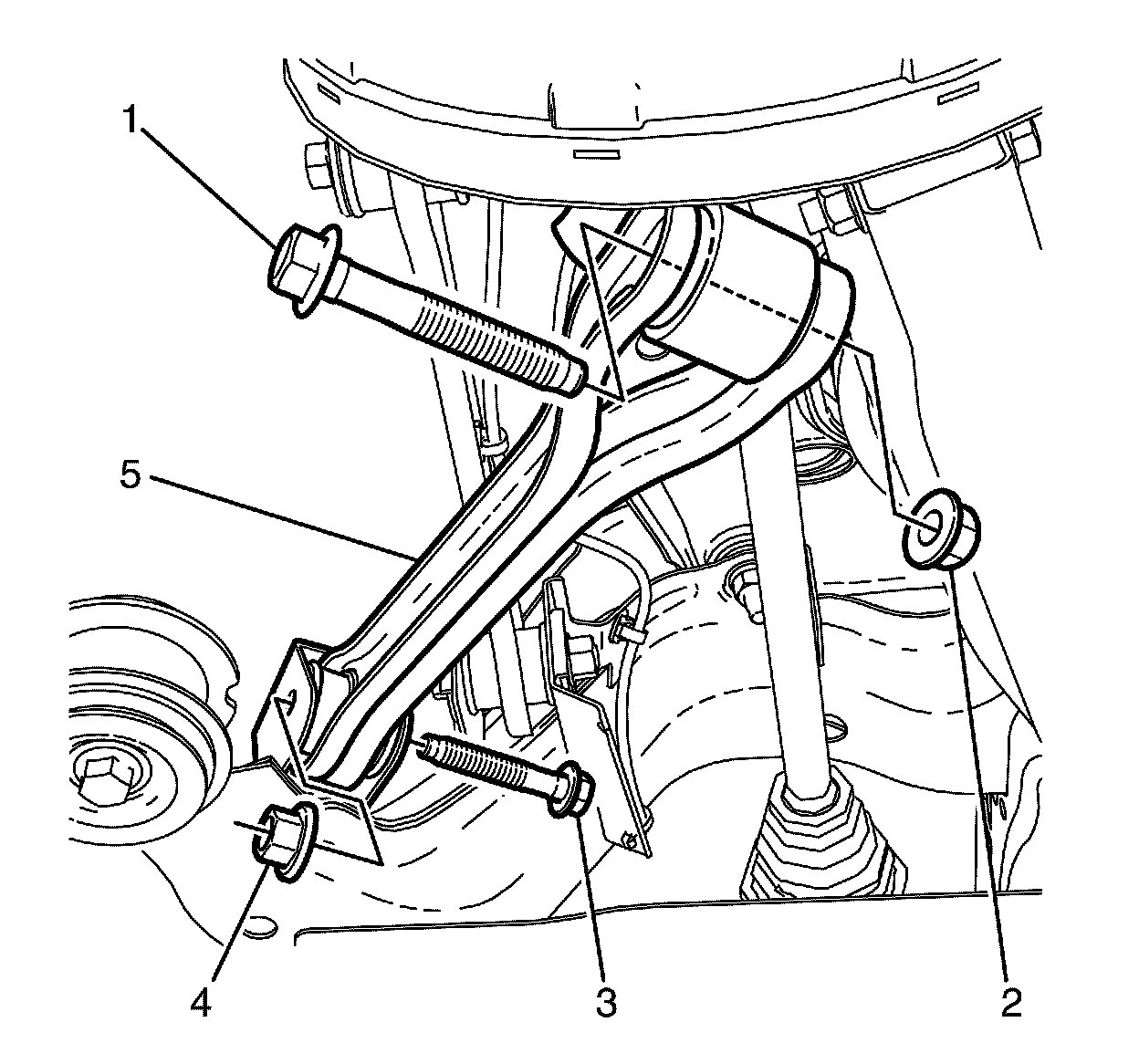 1
5
4
3
2