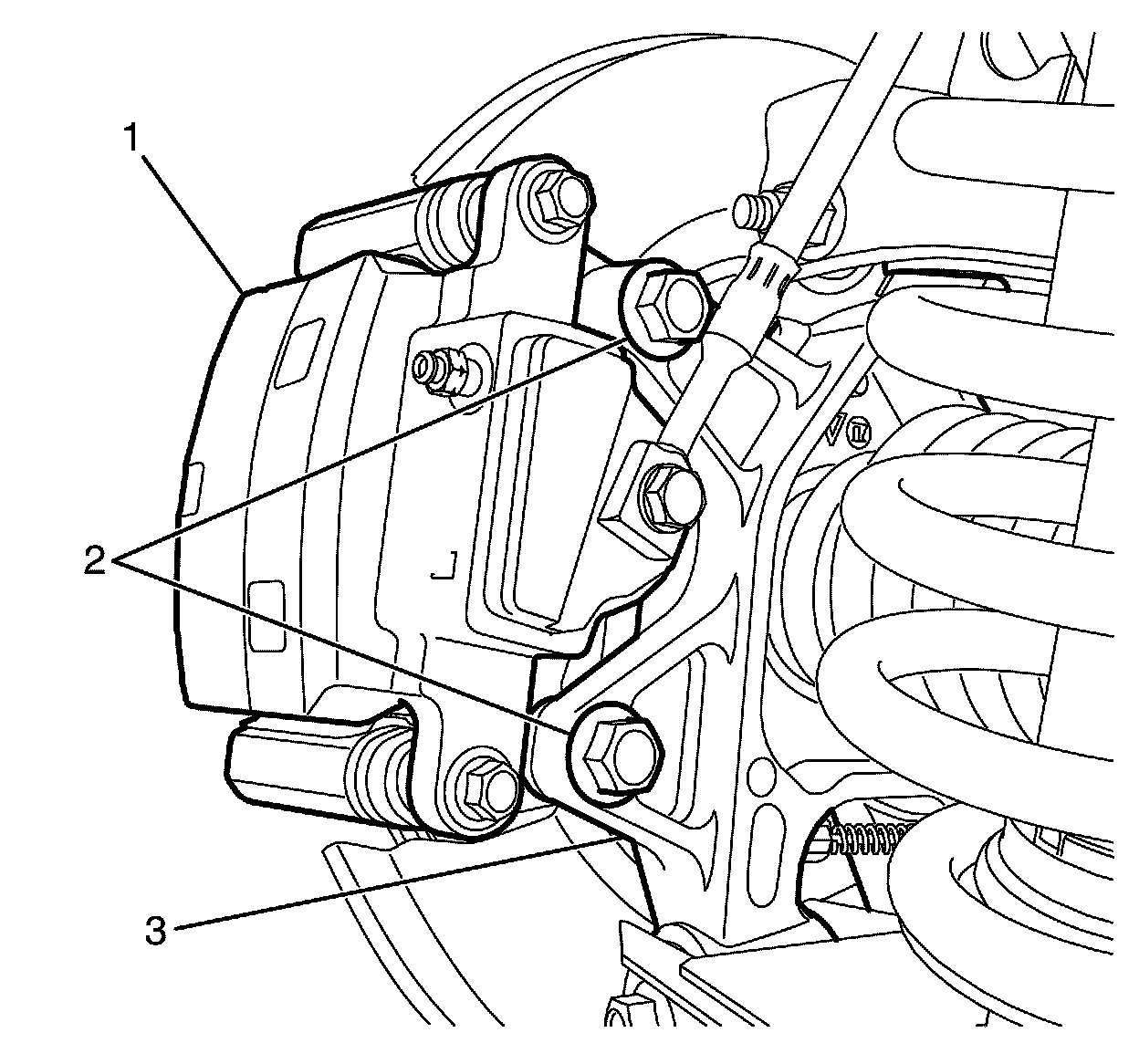 1
2
3