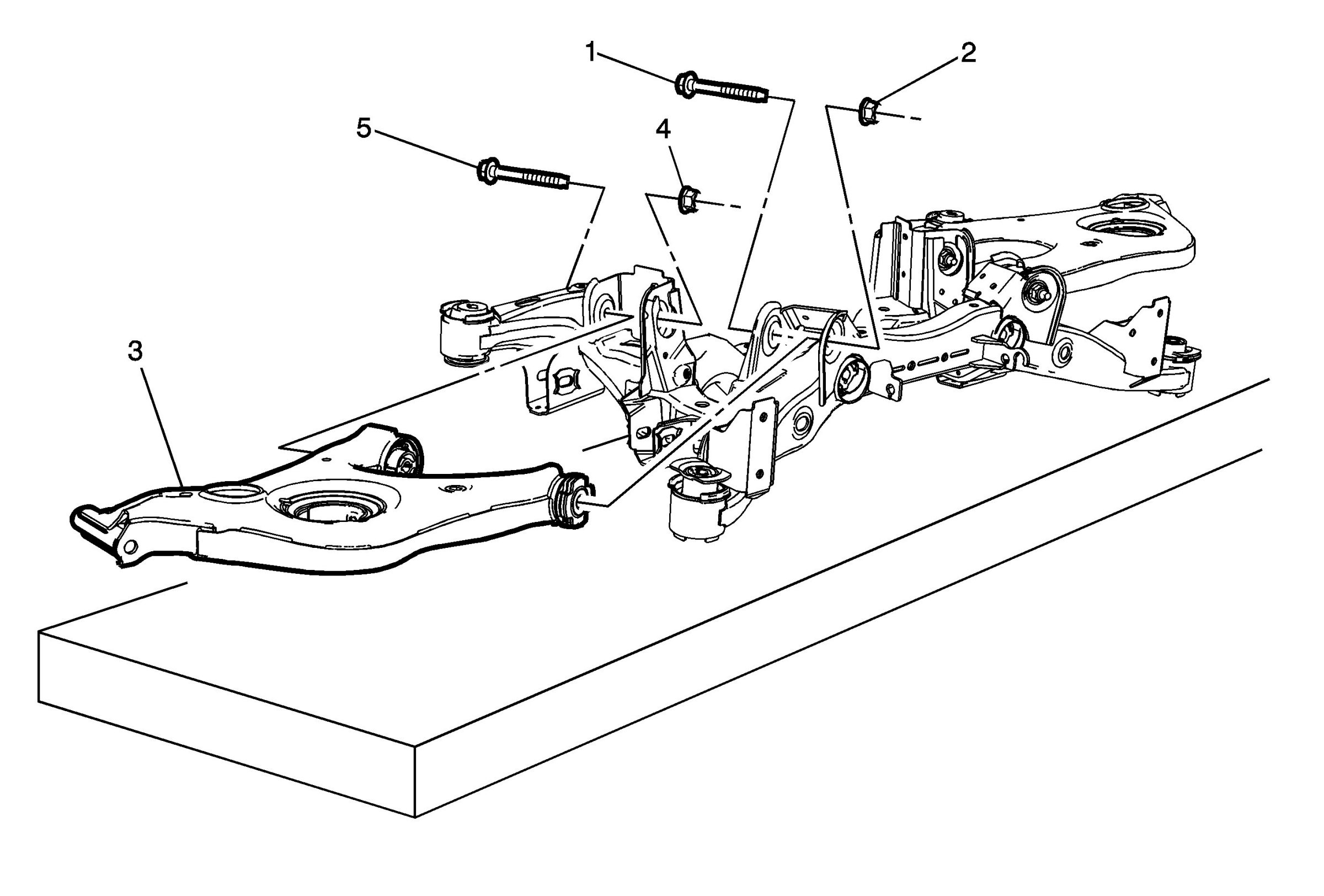 1
2
5
4
3