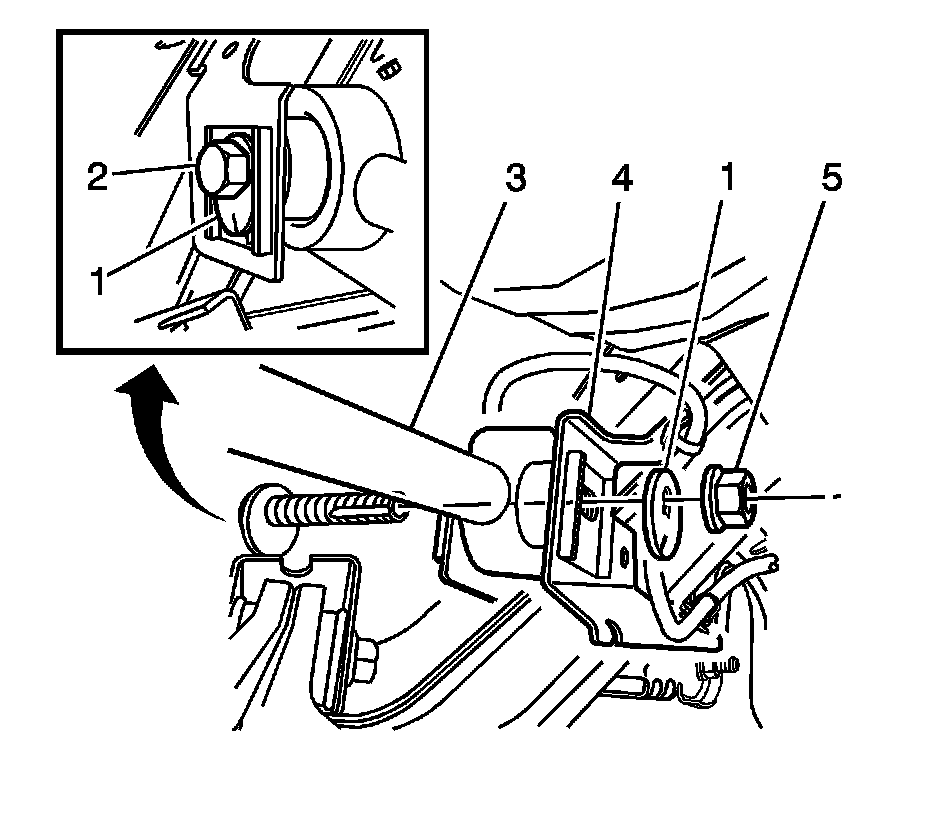 2
1
3
4
1
5