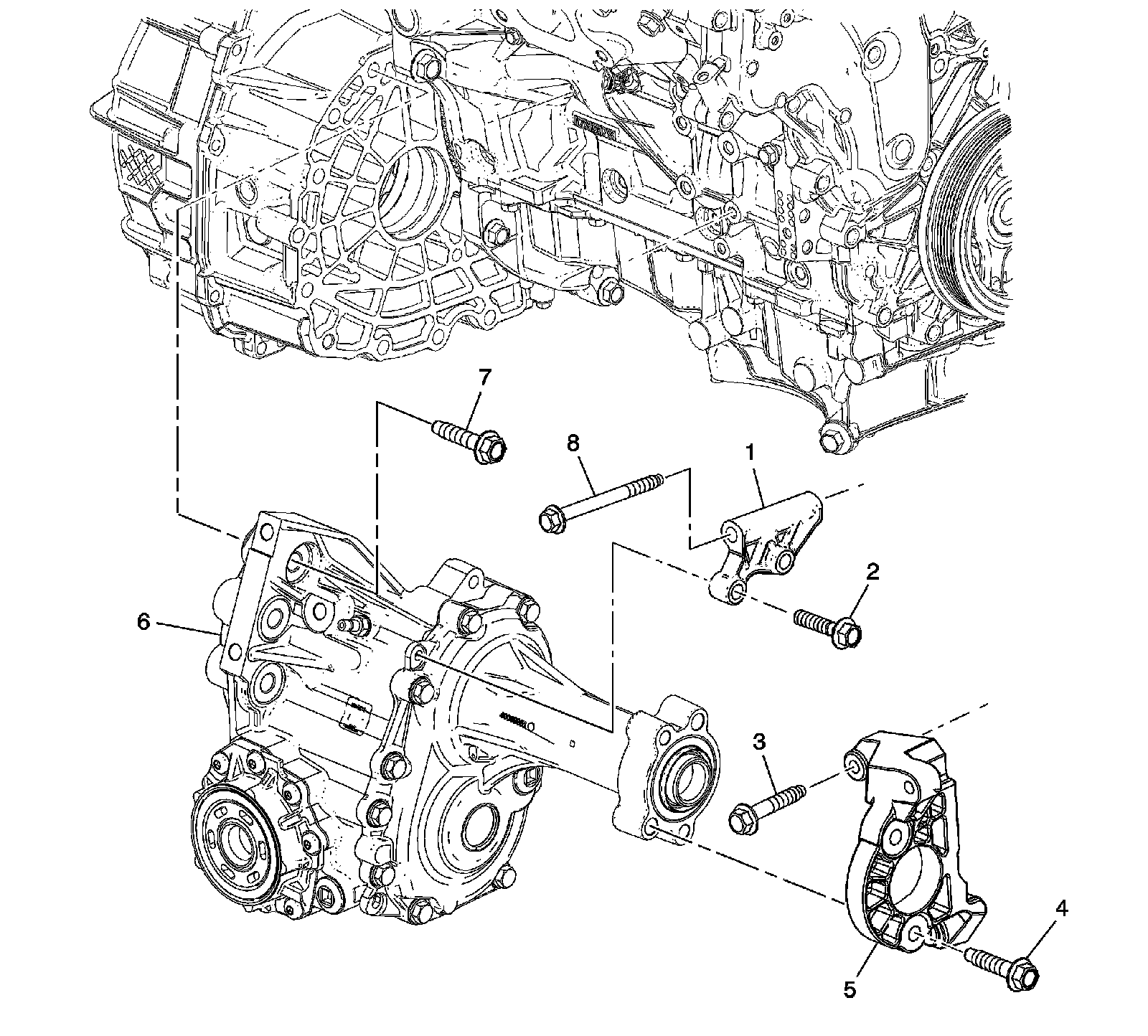 7
8
1
2
6
3
4
5