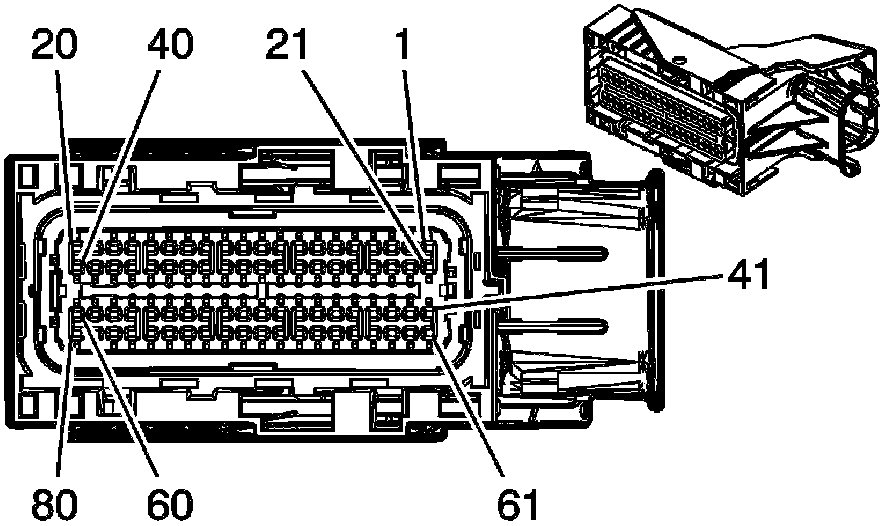 20
40
21
1
41
80
60
61