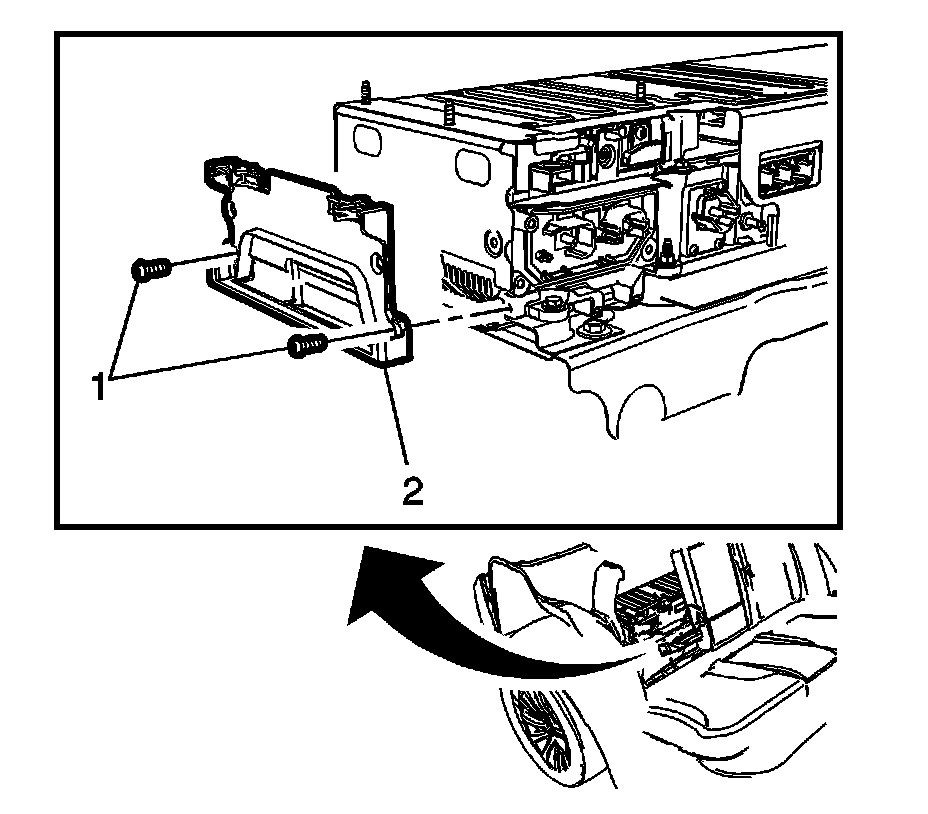 1
2