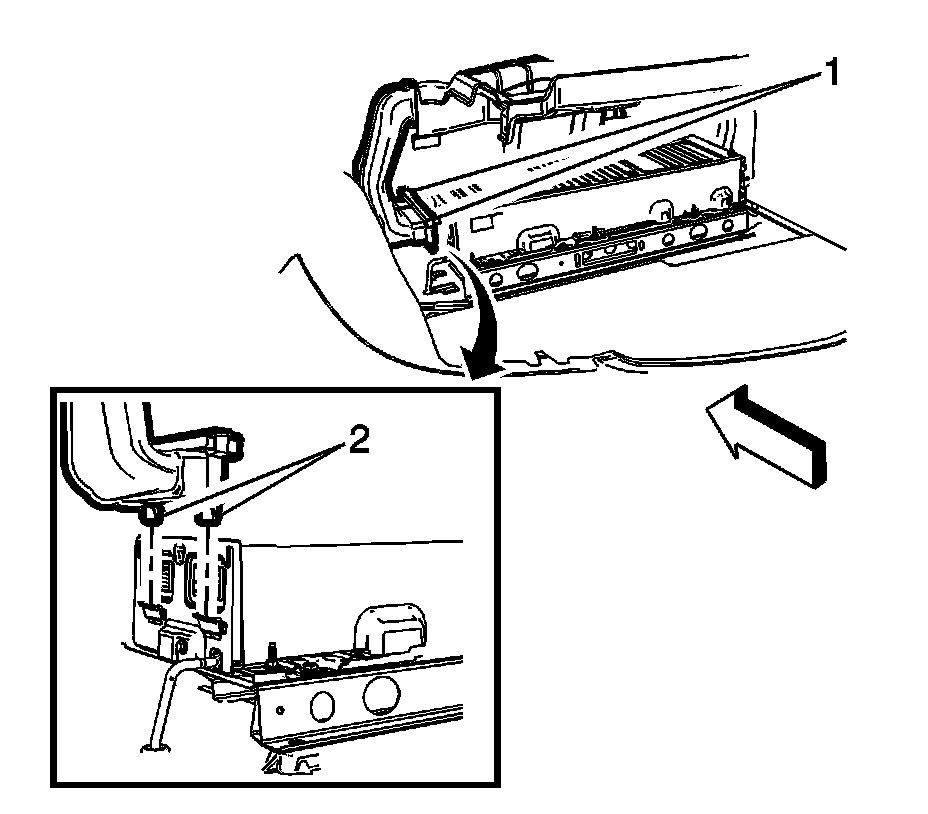 1
2