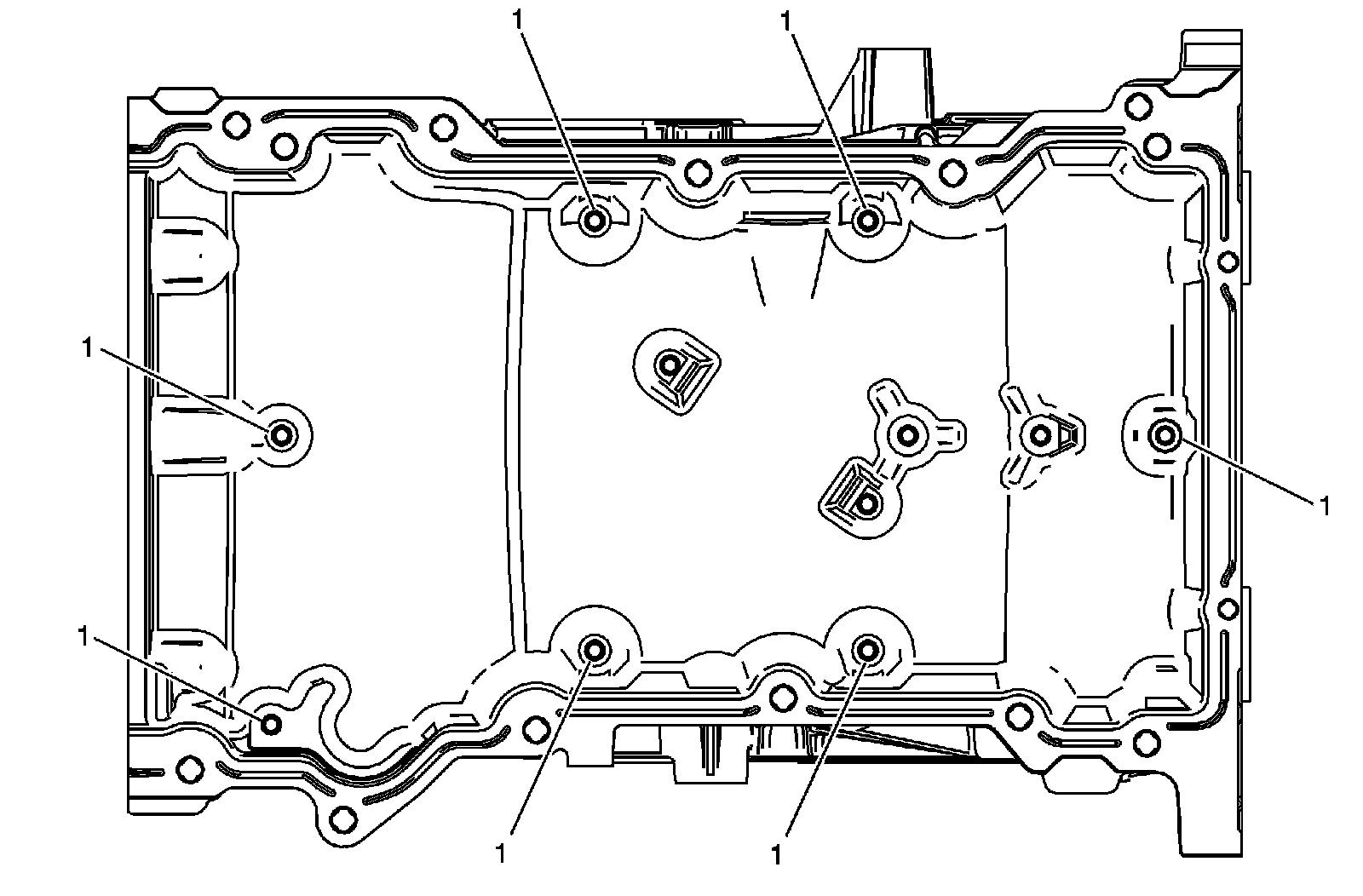 1
1
1
1
1
1
1